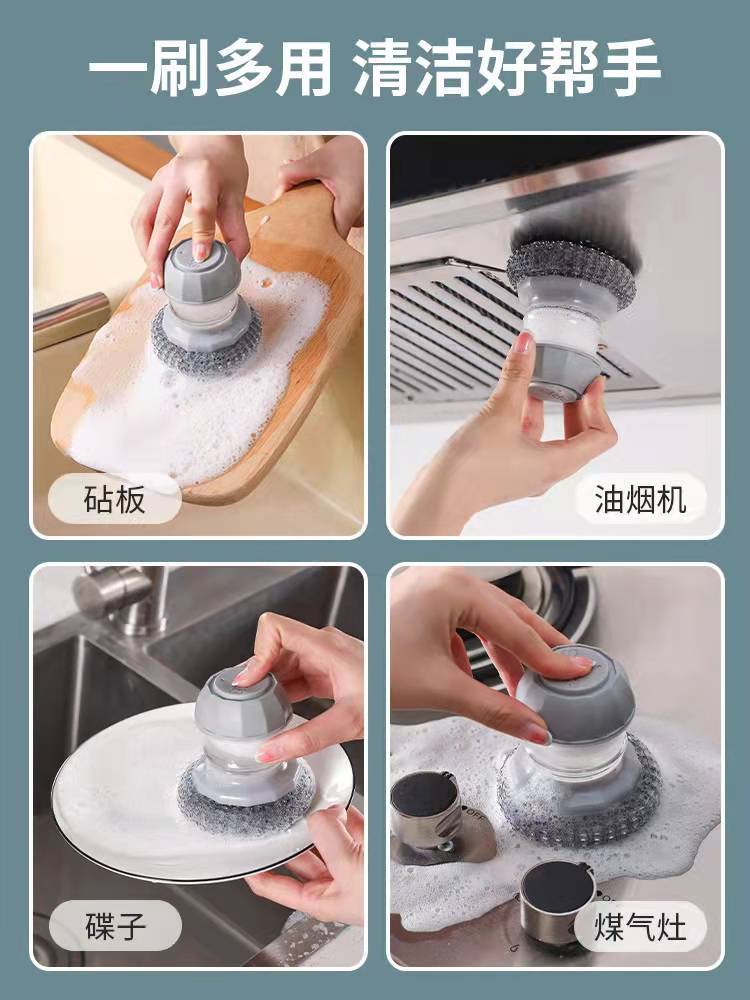 一刷多用 清洁好帮手

砧板

油烟机

碟子

煤气灶