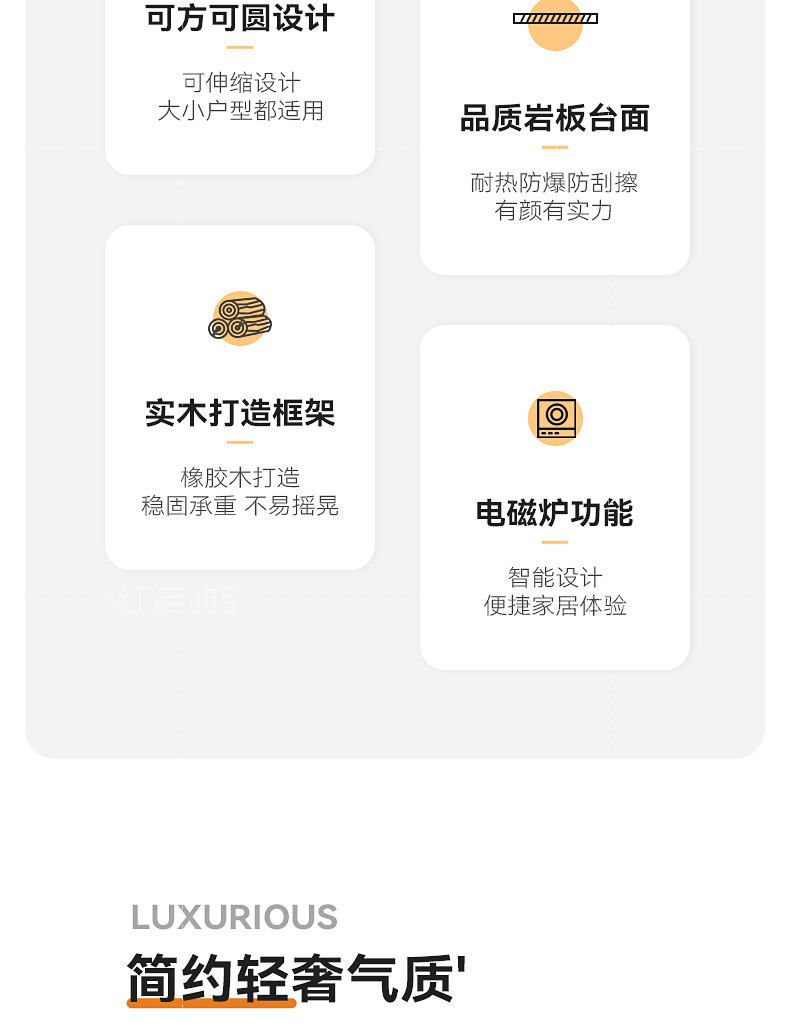 可方可圆设计

可伸缩设计
大小户型都适用

实木打造框架

橡胶木打造
稳固承重 不易摇晃

品质岩板台面

耐热防爆防刮擦
有颜有实力

电磁炉功能

智能设计
便捷家居体验

LUXURIOUS
简约轻奢气质'

红诺迪