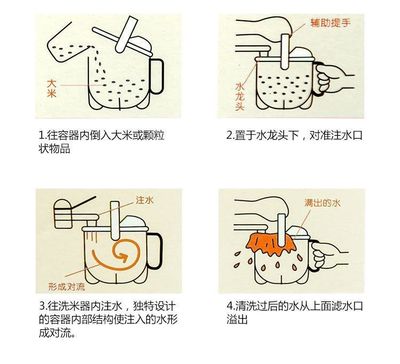 大米

1.往容器内倒入大米或颗粒状物品

辅助提手

水龙头

2.置于水龙头下，对准注水口

注水

形成对流

3.往洗米器内注水，独特设计的容器内部结构使注入的水形成对流。

满出的水

4.清洗过后的水从上面滤水口溢出