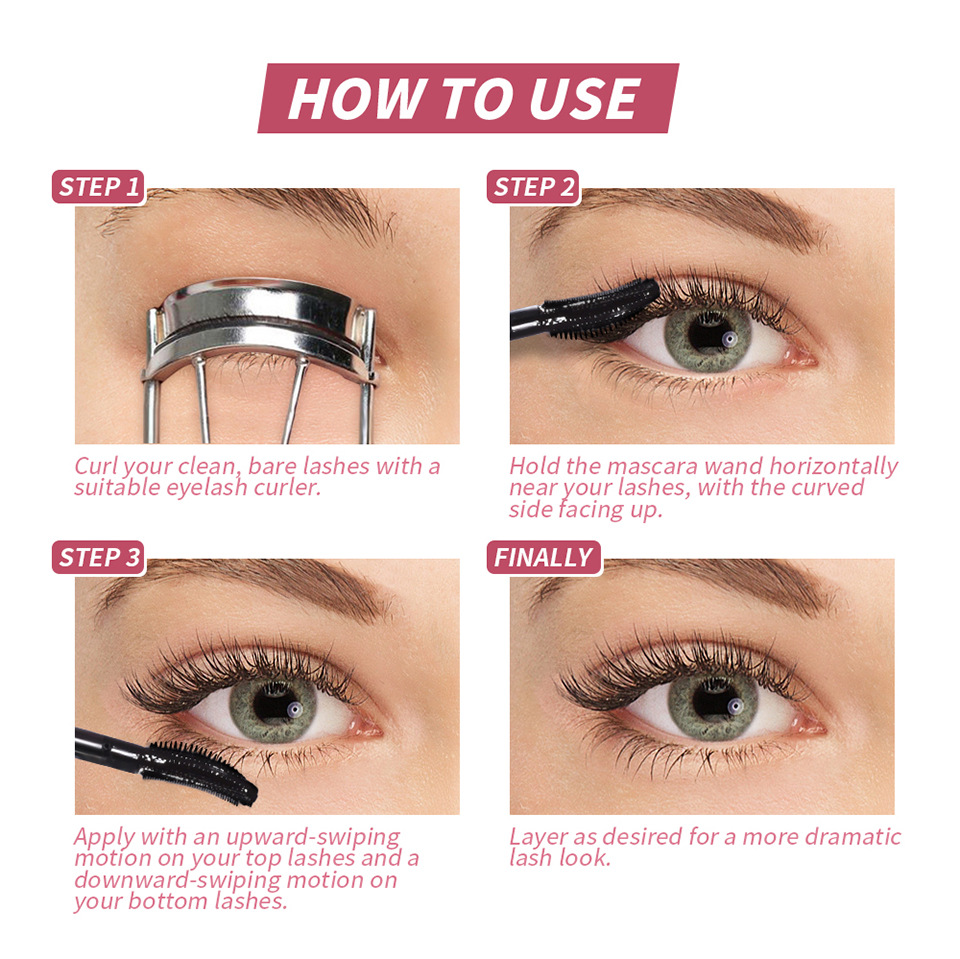 HOW TO USE

STEP 1

Curl your clean, bare lashes with a suitable eyelash curler.

STEP 2

Hold the mascara wand horizontally near your lashes, with the curved side facing up.

STEP 3

Apply with an upward-swiping motion on your top lashes and a downward-swiping motion on your bottom lashes.

FINALLY

Layer as desired for a more dramatic lash look.