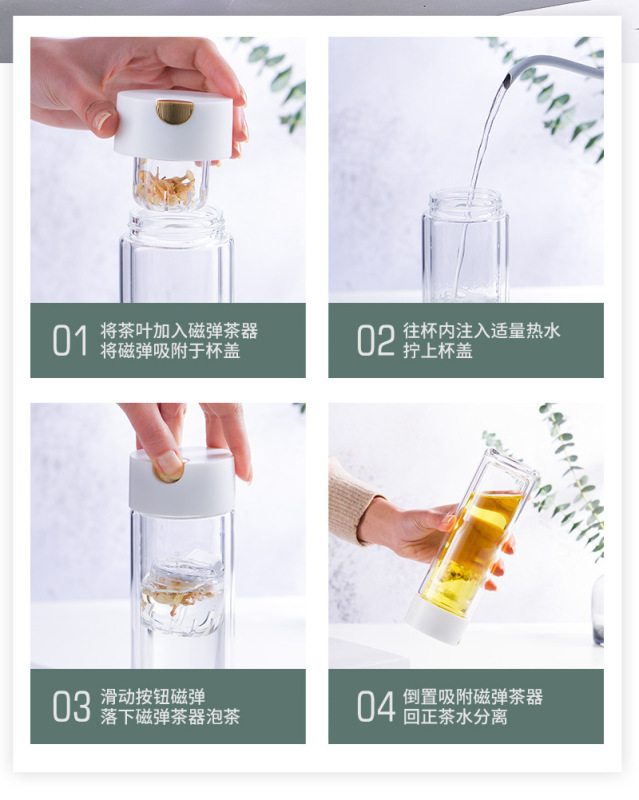 01 将茶叶加入磁弹茶器
将磁弹吸附于杯盖

02 往杯内注入适量热水
拧上杯盖

03 滑动按钮磁弹
落下磁弹茶器泡茶

04 倒置吸附磁弹茶器
回正茶水分离