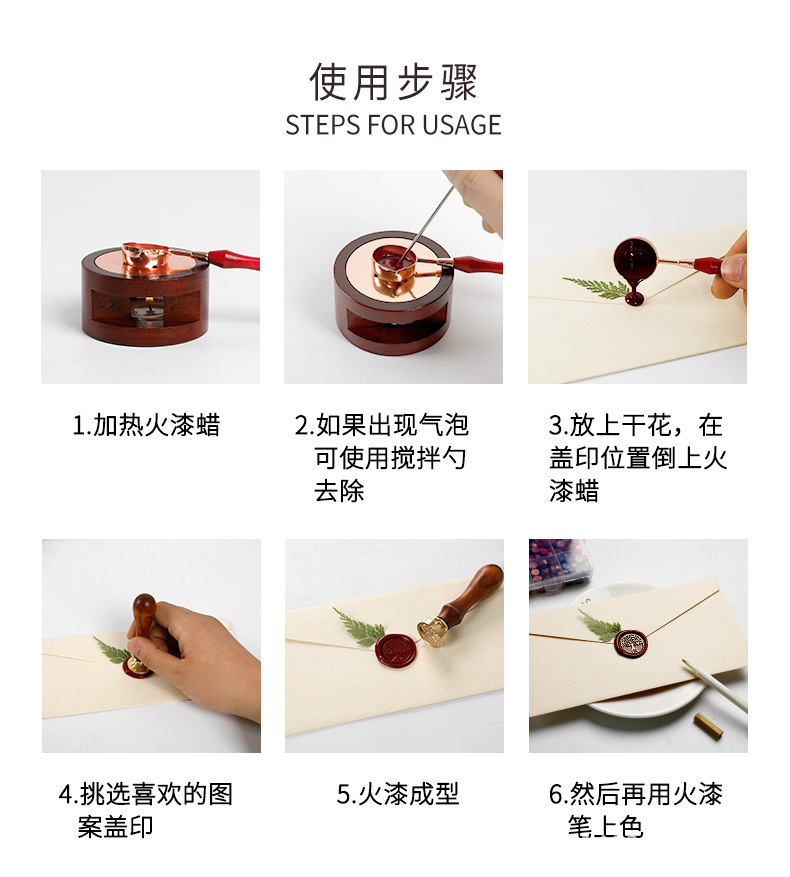 使用步骤
STEPS FOR USAGE

1.加热火漆蜡

2.如果出现气泡可使用搅拌勺去除

3.放上干花，在盖印位置倒上火漆蜡

4.挑选喜欢的图案盖印

5.火漆成型

6.然后再用火漆笔上色