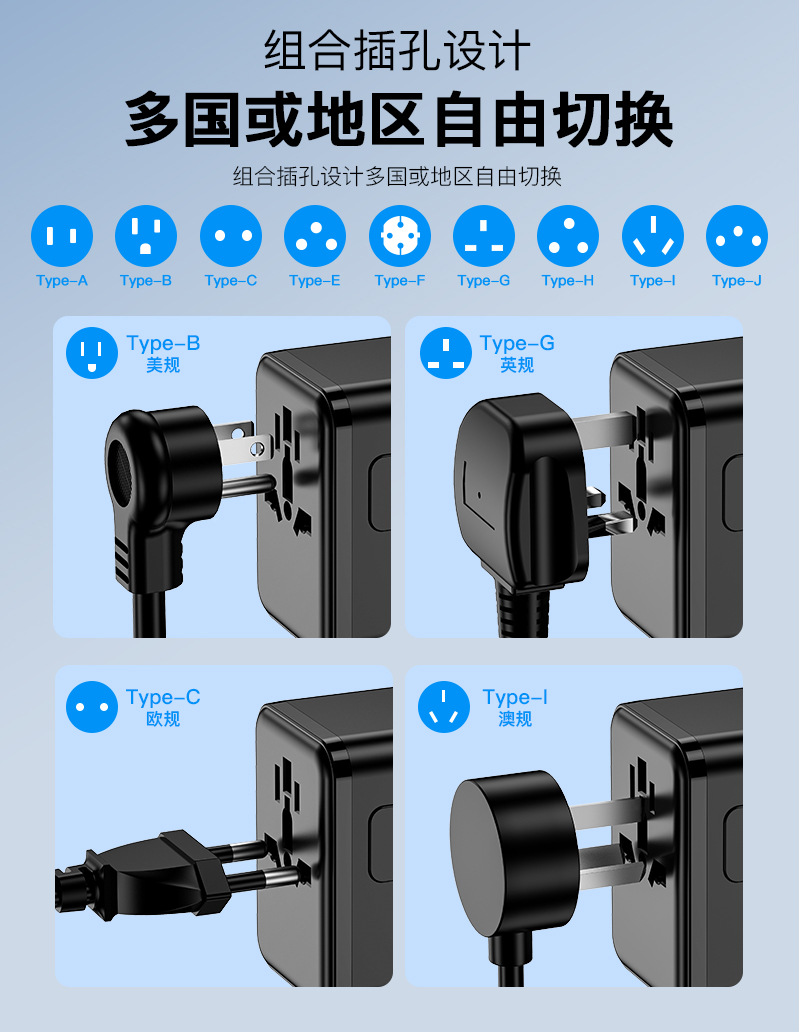 组合插孔设计

多国或地区自由切换

组合插孔设计多国或地区自由切换

Type-A Type-B Type-C Type-E Type-F Type-G Type-H Type-I Type-J

Type-B
美规

Type-G
英规

Type-C
欧规

Type-I
澳规