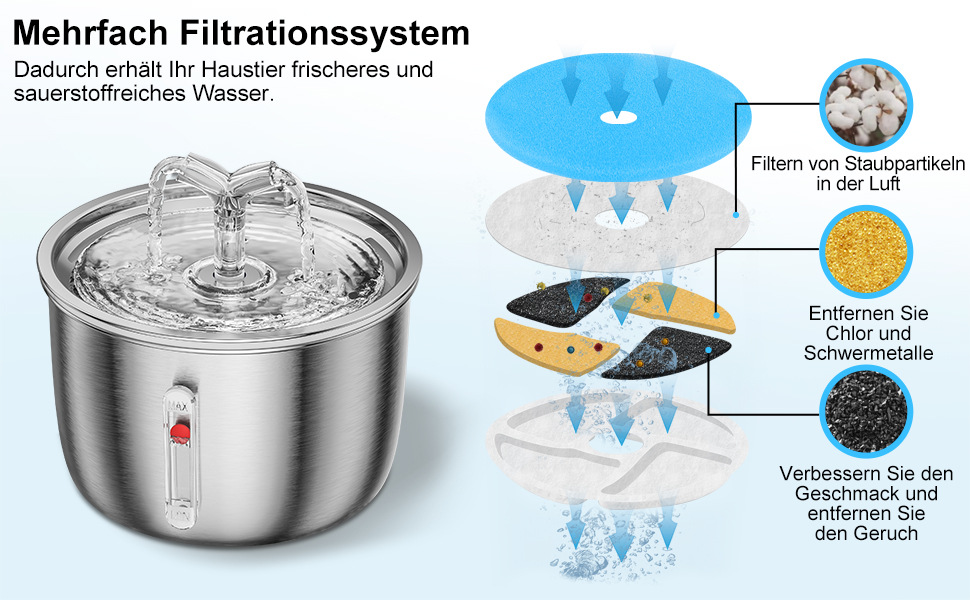 Mehrfach Filtrationssystem

Dadurch erhält Ihr Haustier frischeres und sauerstoffreiches Wasser.

MAX

Filtern von Staubpartikeln in der Luft

Entfernen Sie Chlor und Schwermetalle

Verbessern Sie den Geschmack und entfernen Sie den Geruch