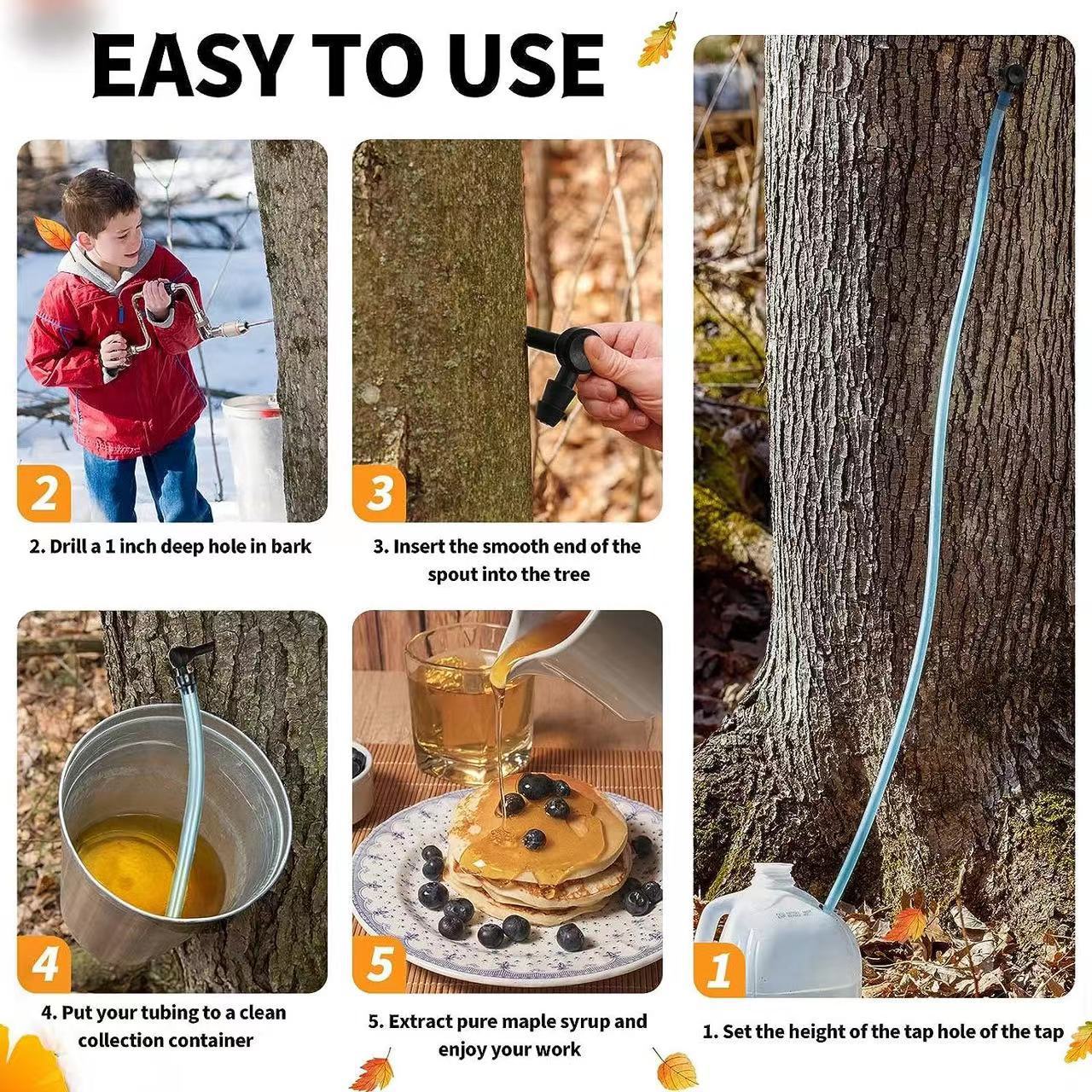 EASY TO USE

2

2. Drill a 1 inch deep hole in bark

3

3. Insert the smooth end of the spout into the tree

4

4. Put your tubing to a clean collection container

5

5. Extract pure maple syrup and enjoy your work

1

1. Set the height of the tap hole of the tap