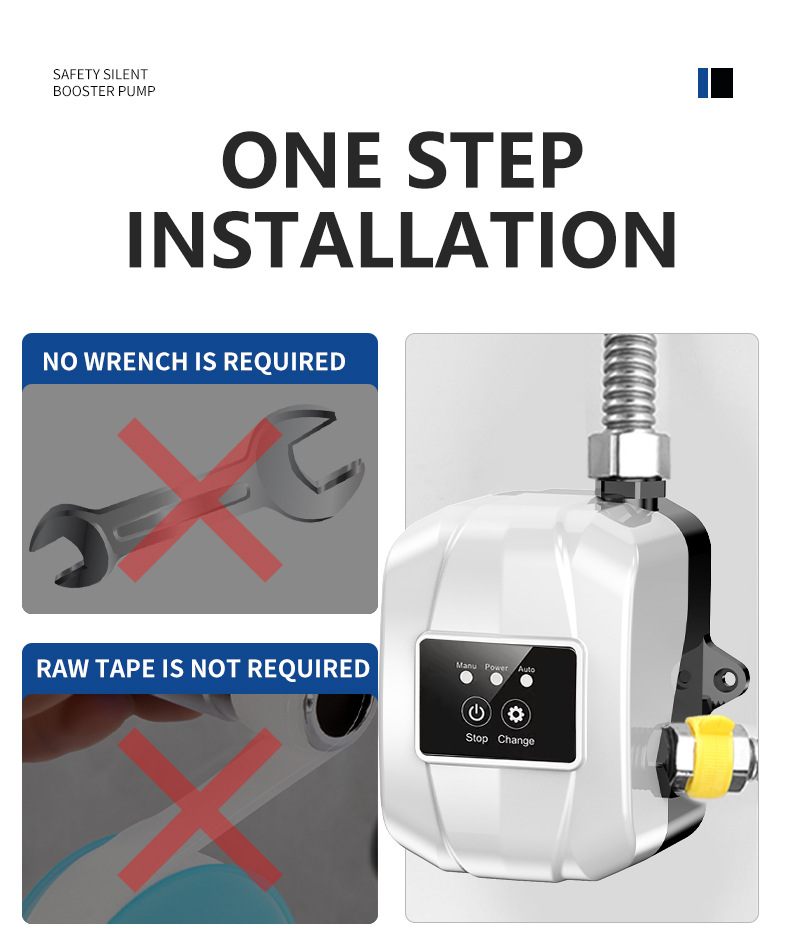 SAFETY SILENT
BOOSTER PUMP

ONE STEP
INSTALLATION

NO WRENCH IS REQUIRED

RAW TAPE IS NOT REQUIRED

Manu Power Auto

Stop Change