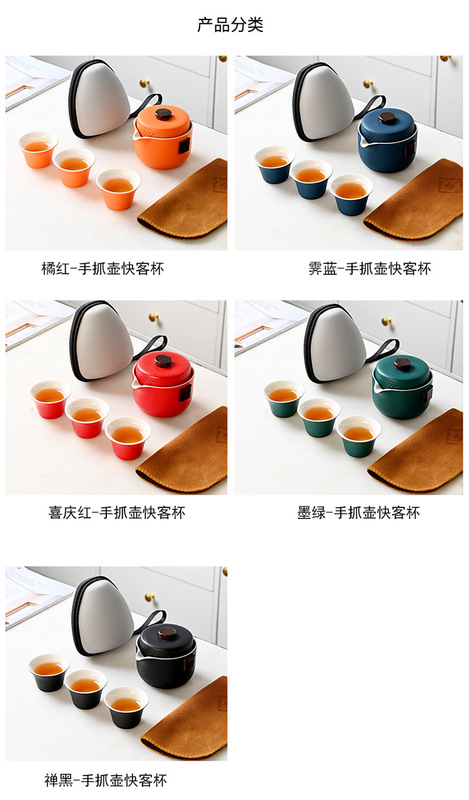 产品分类

橘红-手抓壶快客杯

霁蓝-手抓壶快客杯

喜庆红-手抓壶快客杯

墨绿-手抓壶快客杯

禅黑-手抓壶快客杯