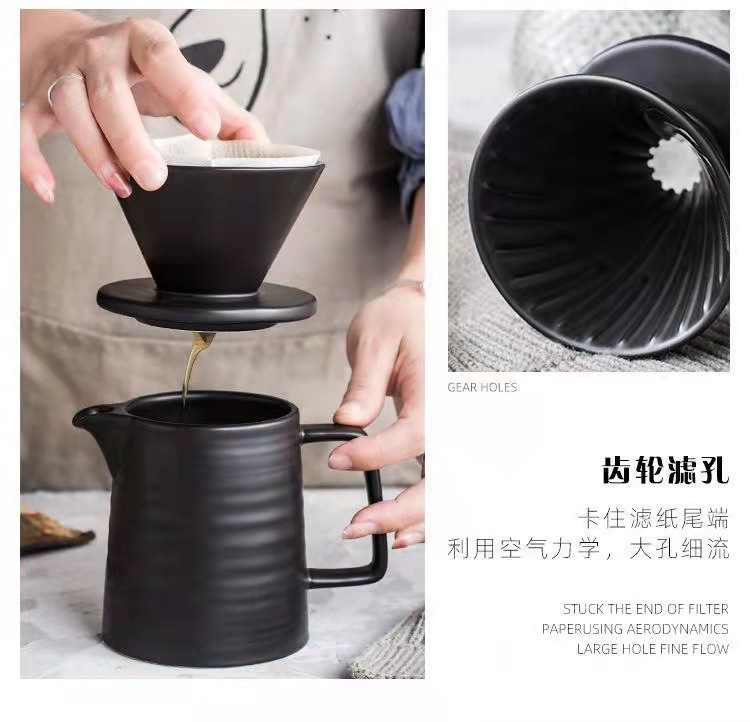 GEAR HOLES

齿轮滤孔

卡住滤纸尾端
利用空气力学，大孔细流

STUCK THE END OF FILTER
PAPERUSING AERODYNAMICS
LARGE HOLE FINE FLOW