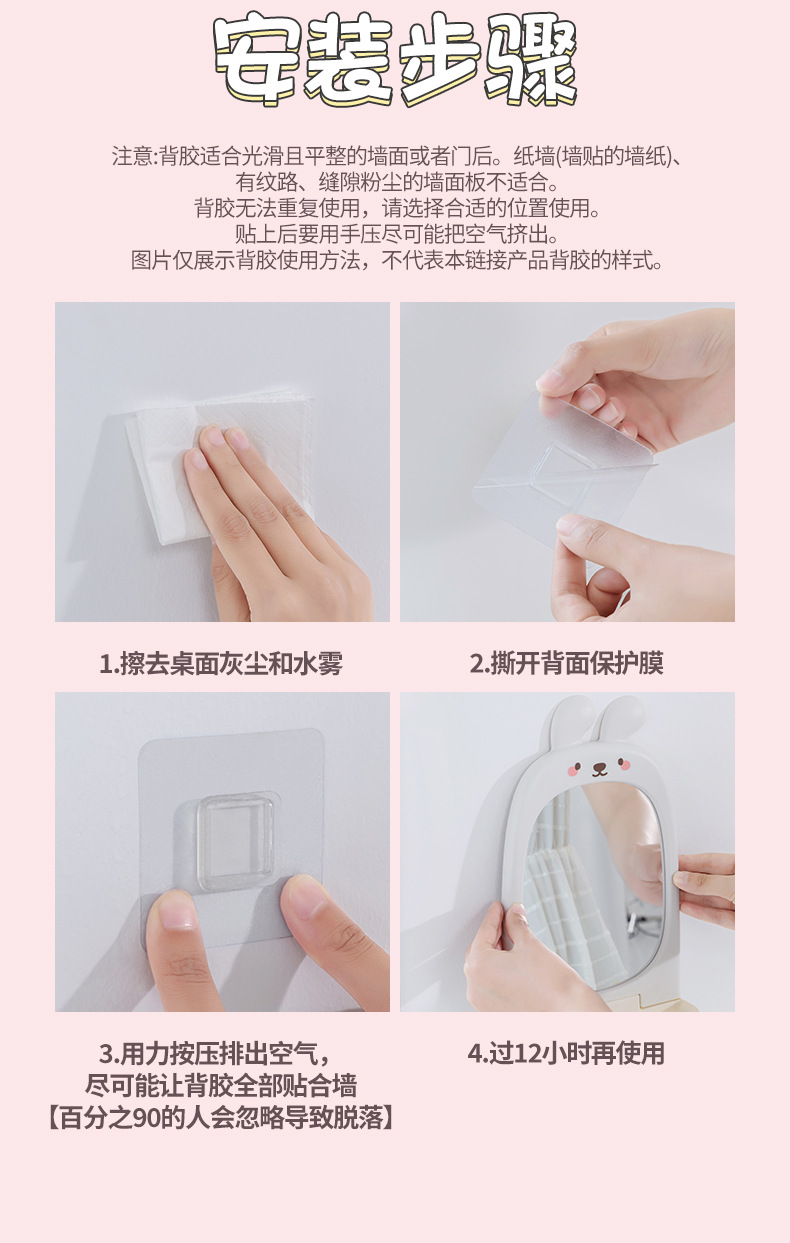 安装步骤

注意:背胶适合光滑且平整的墙面或者门后。纸墙(墙贴的墙纸)、有纹路、缝隙粉尘的墙面板不适合。
背胶无法重复使用，请选择合适的位置使用。
贴上后要用手压尽可能把空气挤出。
图片仅展示背胶使用方法，不代表本链接产品背胶的样式。

1.擦去桌面灰尘和水雾

2.撕开背面保护膜

3.用力按压排出空气，尽可能让背胶全部贴合墙
【百分之90的人会忽略导致脱落】

4.过12小时再使用