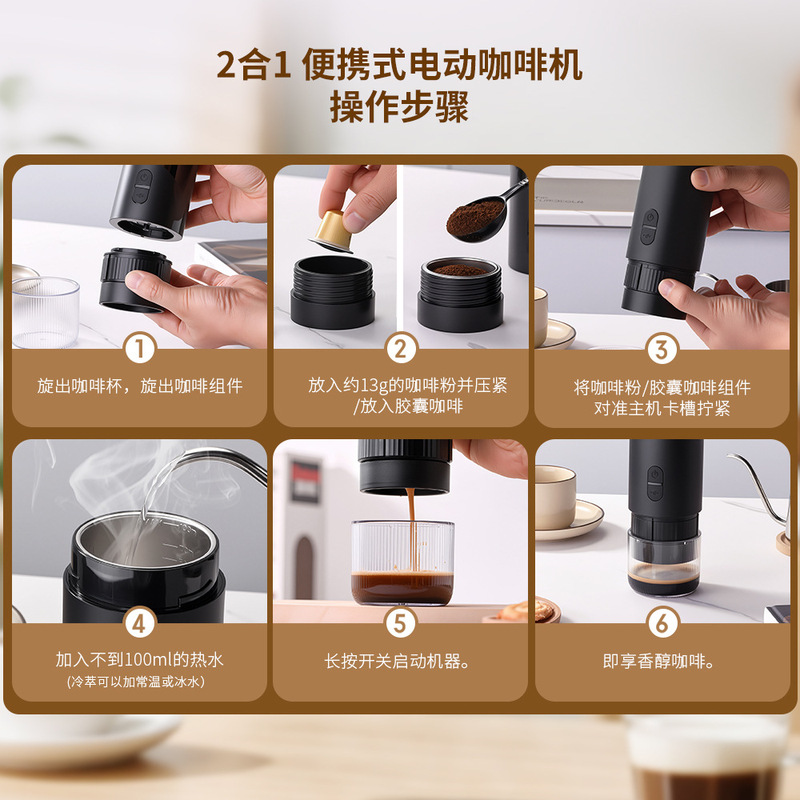 2合1 便携式电动咖啡机
操作步骤

1
旋出咖啡杯，旋出咖啡组件

2
放入约13g的咖啡粉并压紧
/放入胶囊咖啡

3
将咖啡粉/胶囊咖啡组件
对准主机卡槽拧紧

4
加入不到100ml的热水
(冷萃可以加常温或冰水)

5
长按开关启动机器。

6
即享香醇咖啡。