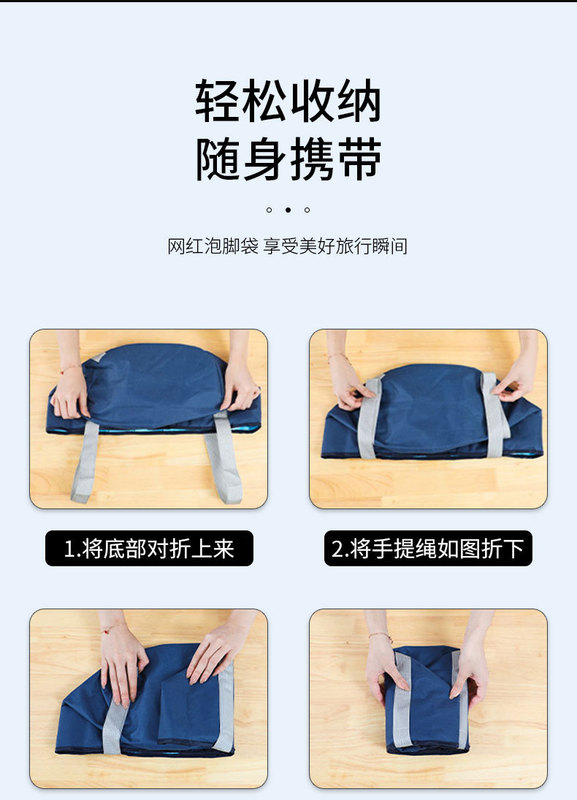 轻松收纳
随身携带

网红泡脚袋 享受美好旅行瞬间

1.将底部对折上来

2.将手提绳如图折下