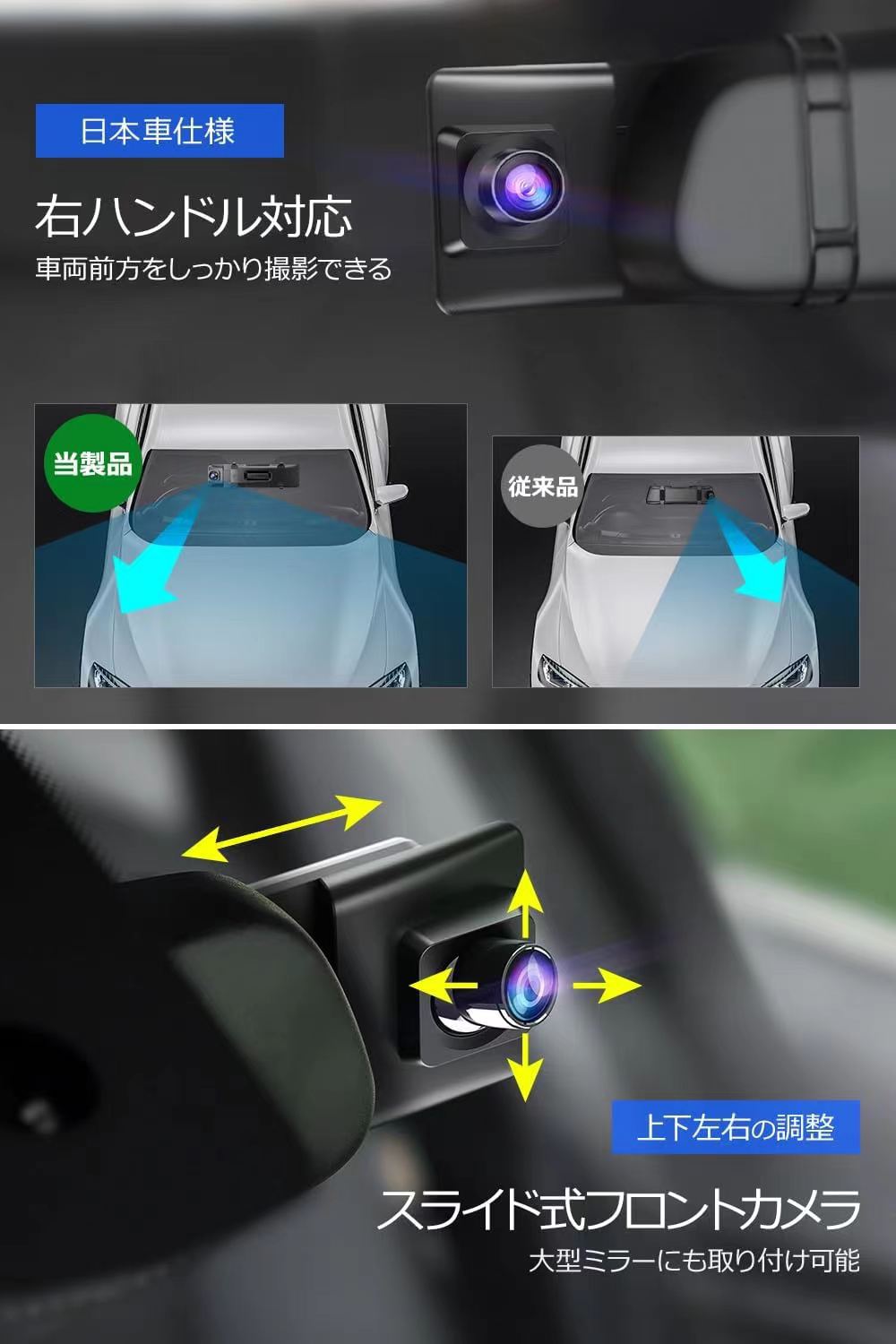 日本車仕様

右ハンドル対応

車両前方をしっかり撮影できる

当製品

従来品

上下左右の調整

スライド式フロントカメラ

大型ミラーにも取り付け可能