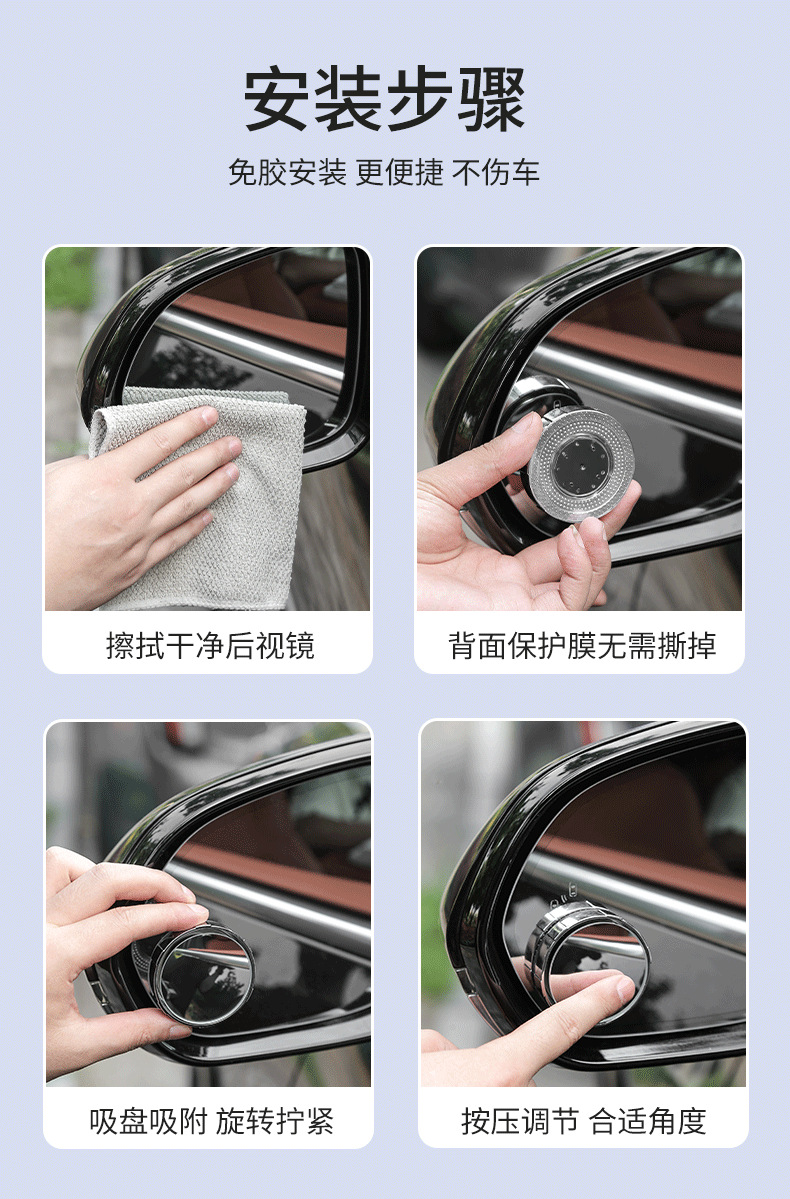 安装步骤

免胶安装 更便捷 不伤车

擦拭干净后视镜

背面保护膜无需撕掉

吸盘吸附 旋转拧紧

按压调节 合适角度