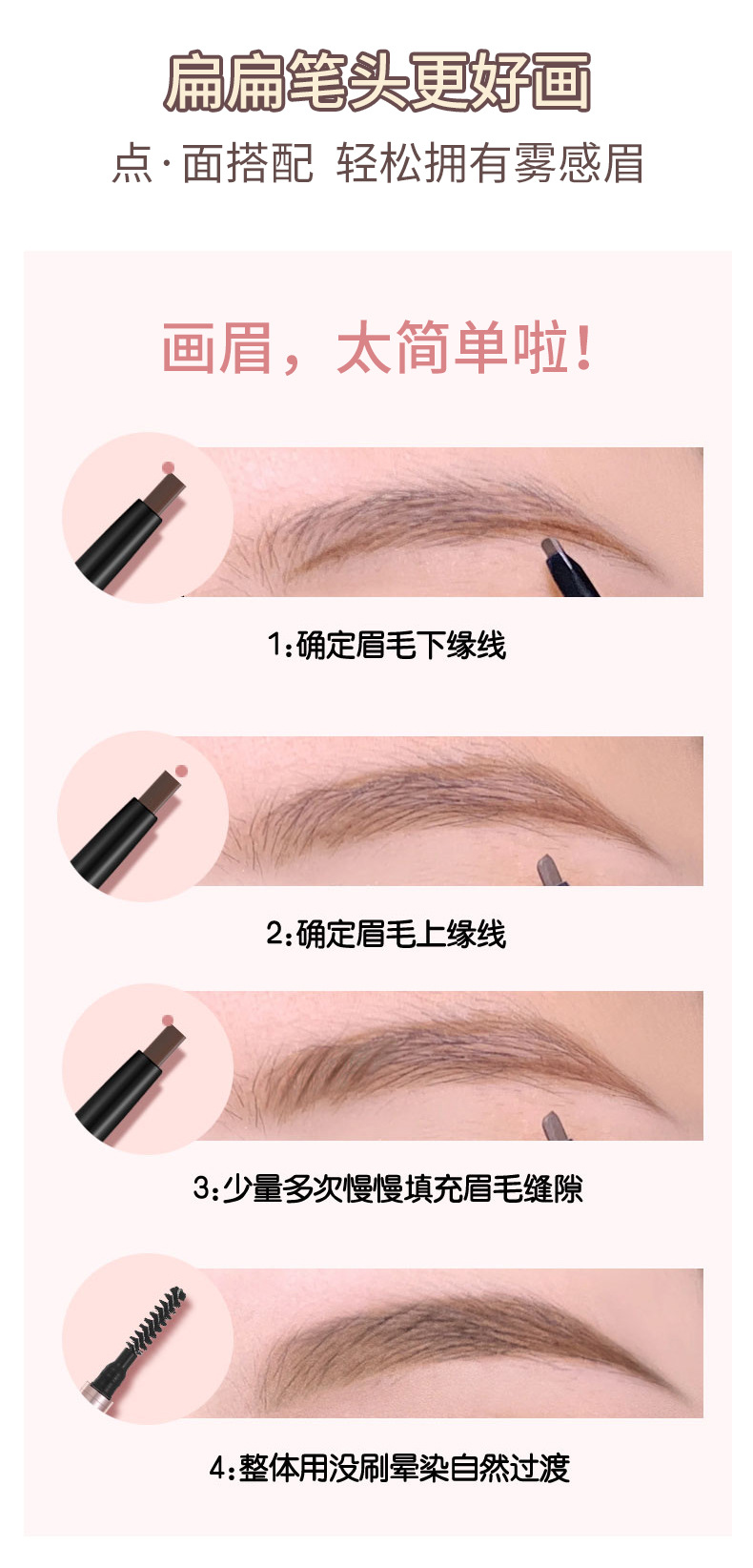 扁扁笔头更好画
点·面搭配 轻松拥有雾感眉

画眉，太简单啦！

1:确定眉毛下缘线

2:确定眉毛上缘线

3:少量多次慢慢填充眉毛缝隙

4:整体用没刷晕染自然过渡