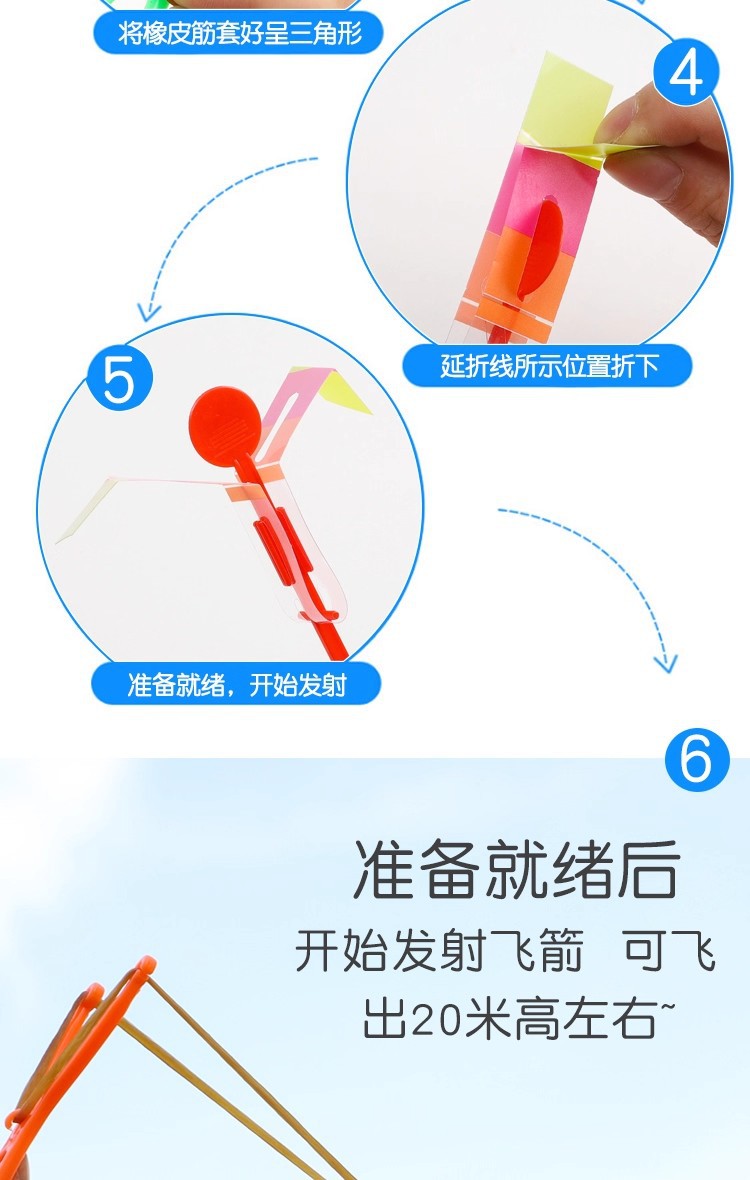 将橡皮筋套好呈三角形

4

延折线所示位置折下

5

准备就绪，开始发射

6

准备就绪后

开始发射飞箭 可飞出20米高左右~