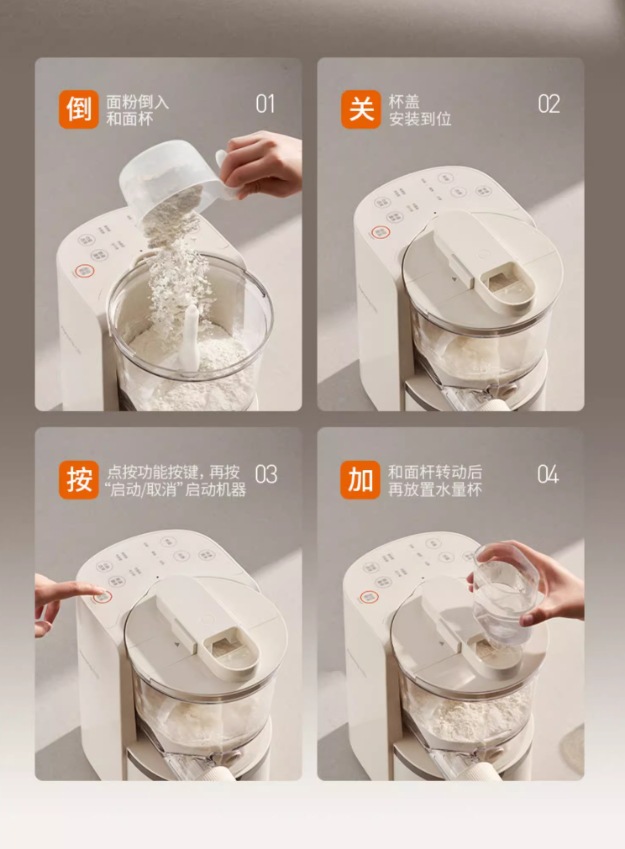 倒 面粉倒入和面杯 01

关 杯盖安装到位 02

按 点按功能按键，再按“启动/取消”启动机器 03

加 和面杆转动后再放置水量杯 04