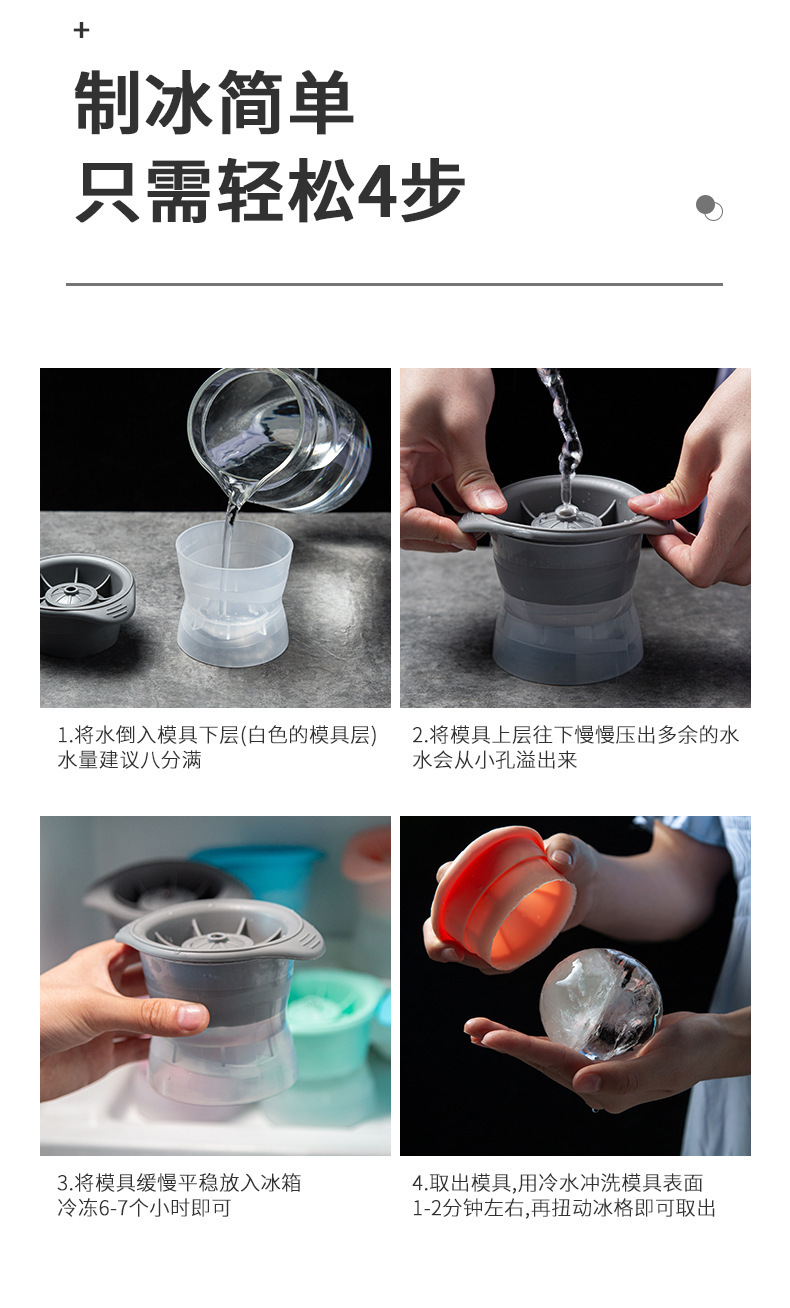 +

制冰简单
只需轻松4步

1.将水倒入模具下层(白色的模具层)
水量建议八分满

2.将模具上层往下慢慢压出多余的水
水会从小孔溢出来

3.将模具缓慢平稳放入冰箱
冷冻6-7个小时即可

4.取出模具,用冷水冲洗模具表面
1-2分钟左右,再扭动冰格即可取出