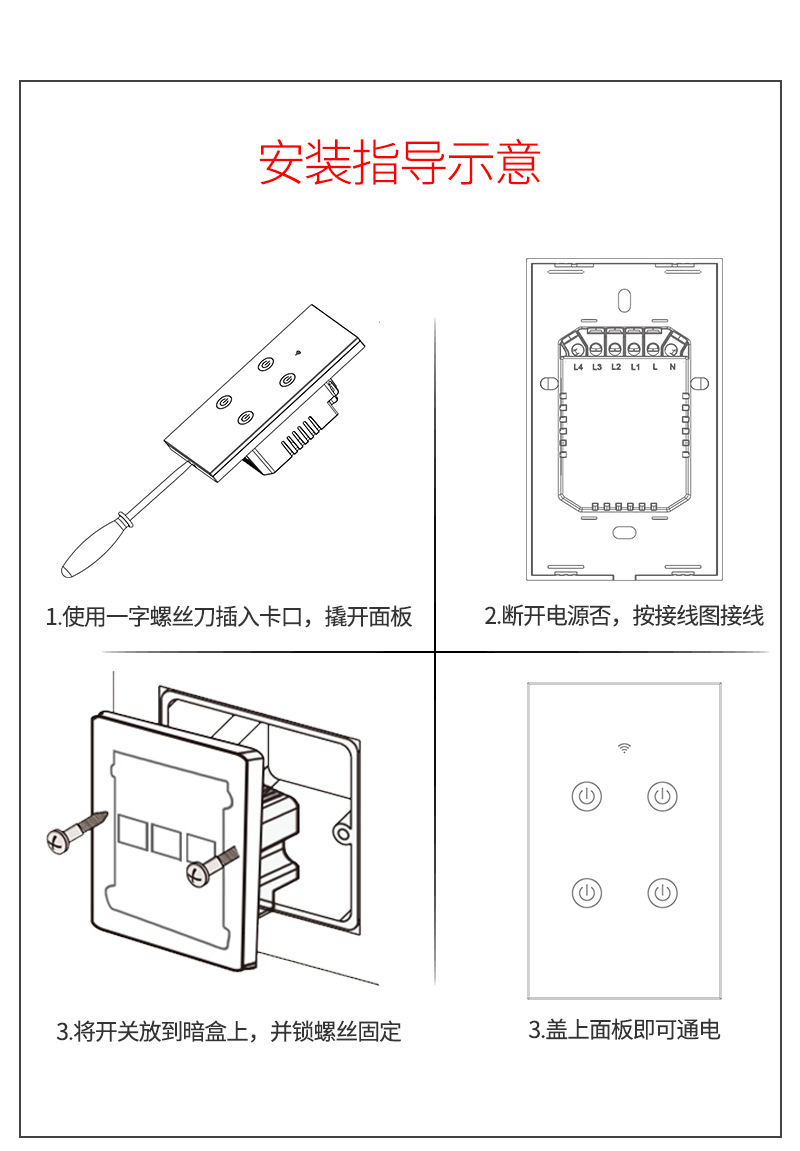 安装指导示意

1.使用一字螺丝刀插入卡口，撬开面板

L4 L3 L2 L1 L N

2.断开电源否，按接线图接线

3.将开关放到暗盒上，并锁螺丝固定

3.盖上面板即可通电