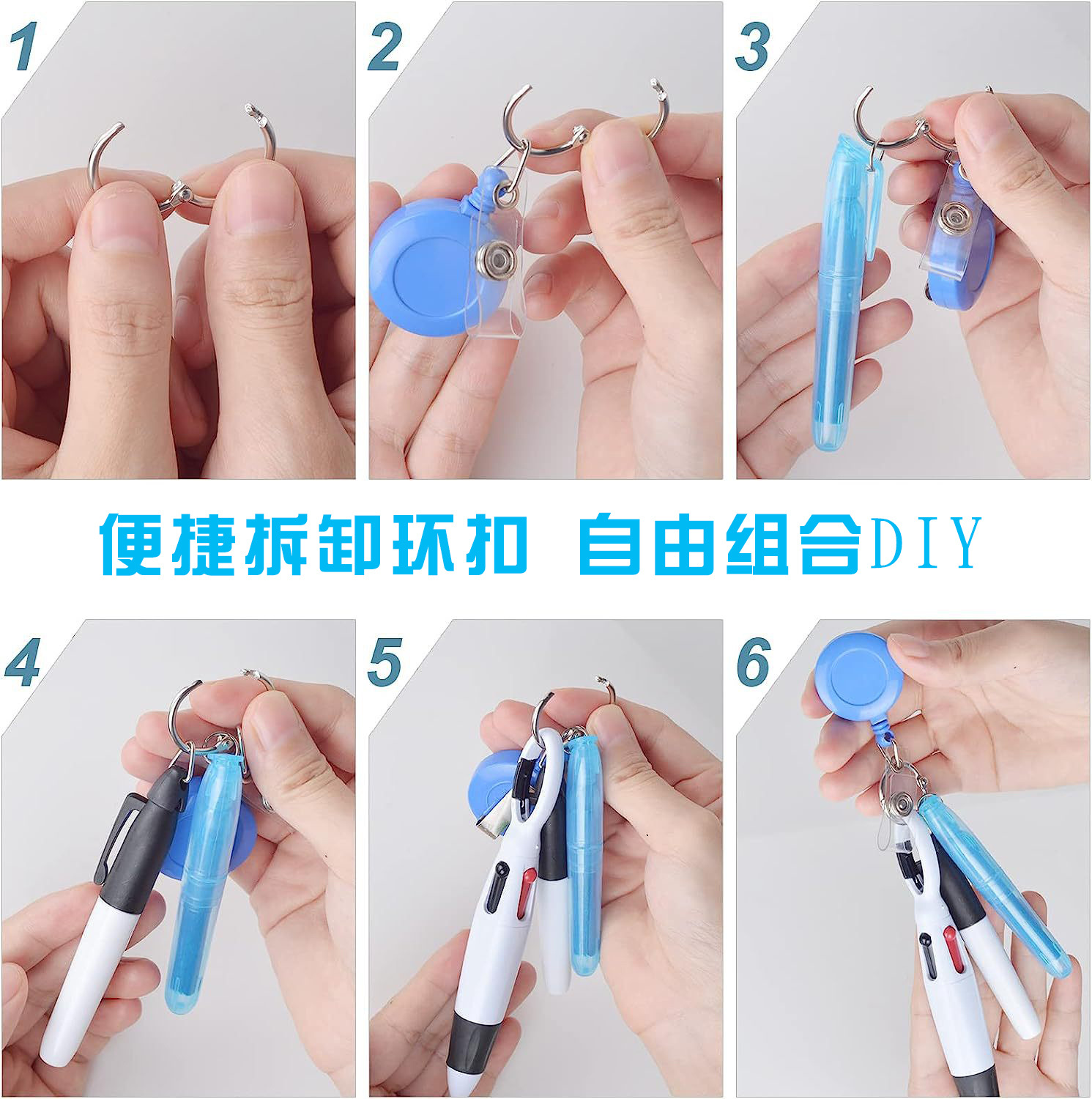 1

2

3

便捷拆卸环扣 自由组合DIY

4

5

6