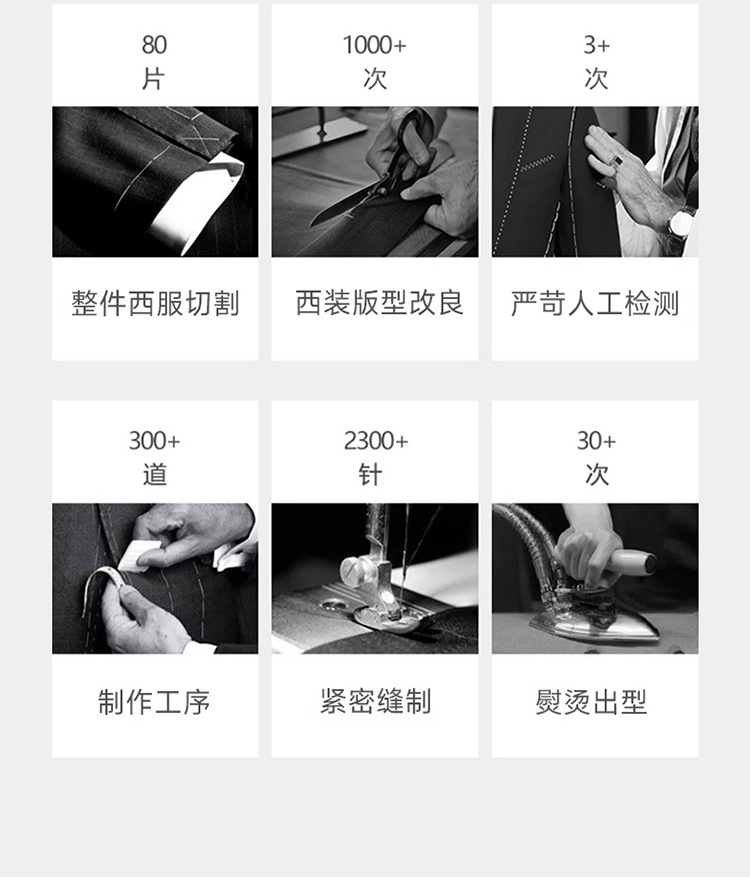 80
片

整件西服切割

1000+
次

西装版型改良

3+
次

严苛人工检测

300+
道

制作工序

2300+
针

紧密缝制

30+
次

熨烫出型