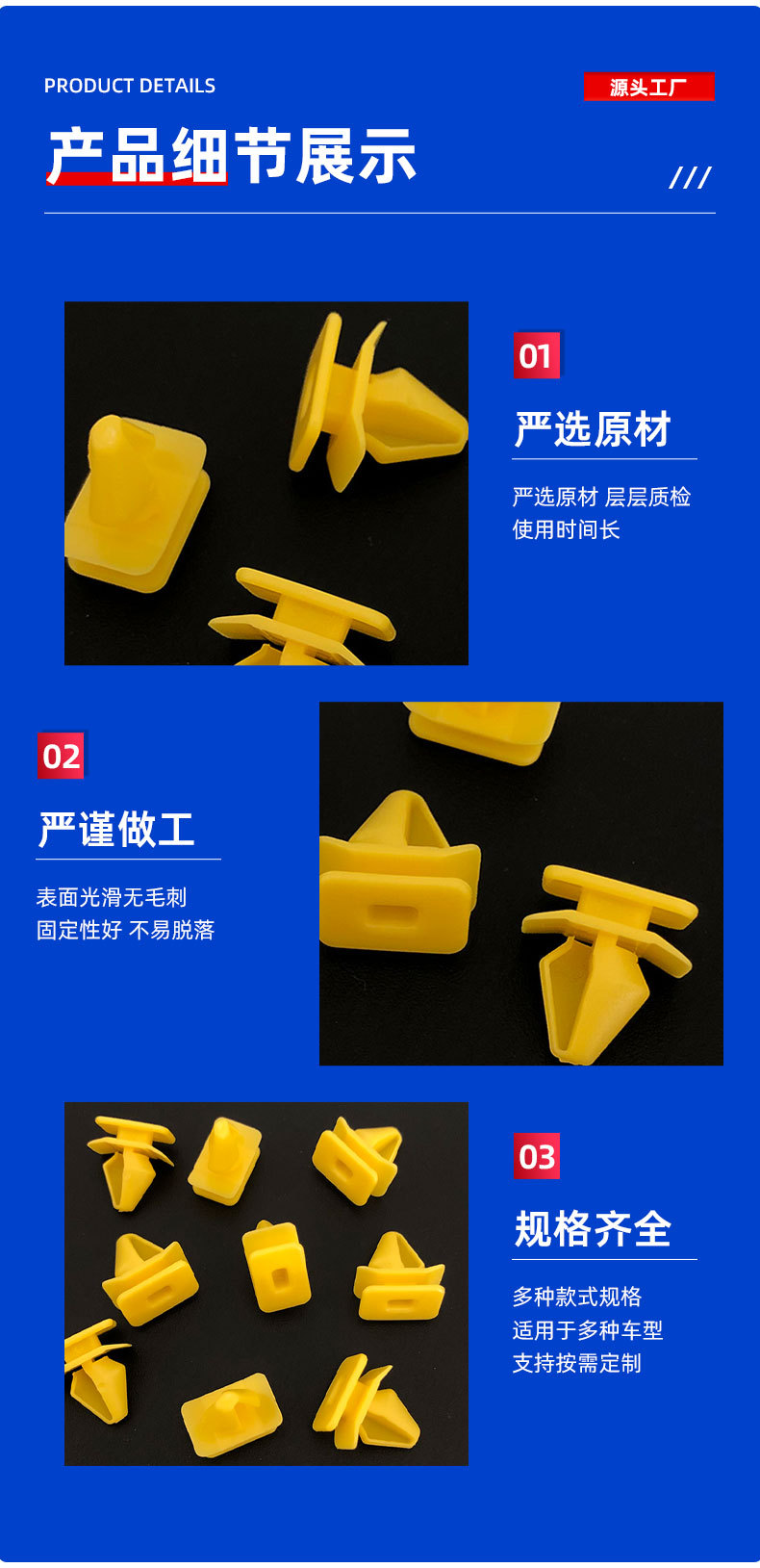 PRODUCT DETAILS

源头工厂

产品细节展示

///

01

严选原材

严选原材 层层质检
使用时间长

02

严谨做工

表面光滑无毛刺
固定性好 不易脱落

03

规格齐全

多种款式规格
适用于多种车型
支持按需定制