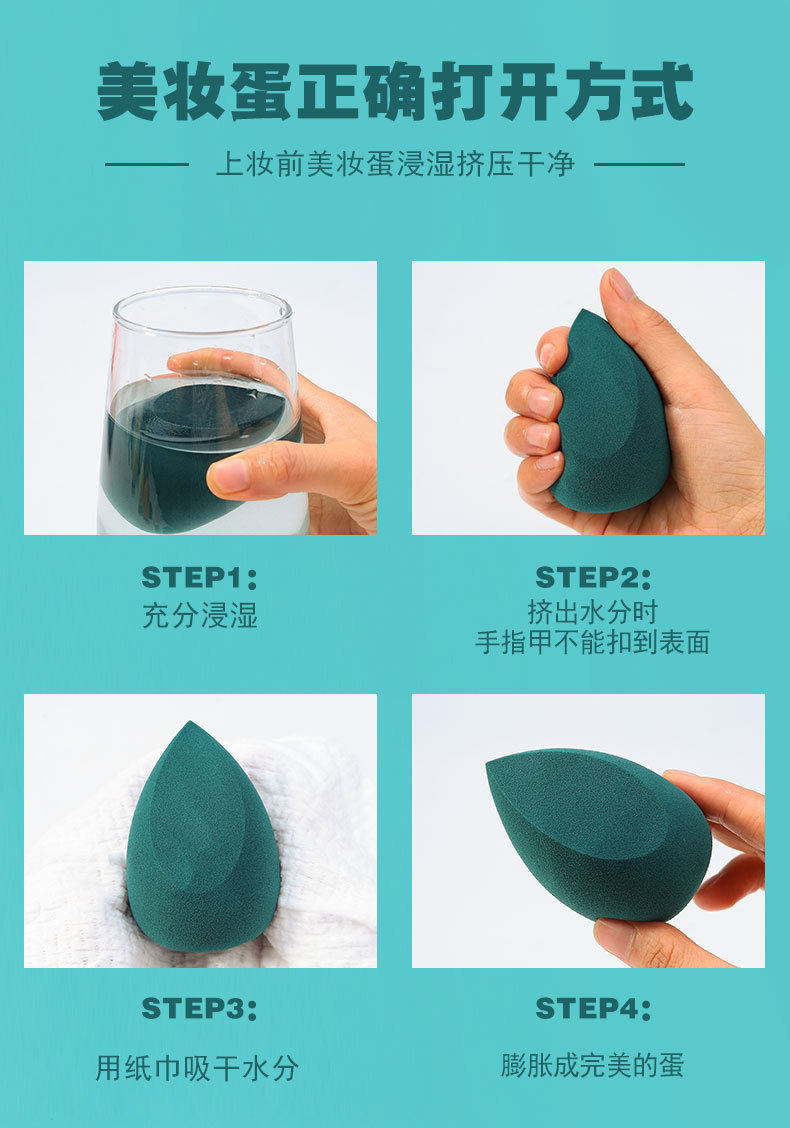 美妆蛋正确打开方式

上妆前美妆蛋浸湿挤压干净

STEP1：
充分浸湿

STEP2：
挤出水分时
手指甲不能扣到表面

STEP3：
用纸巾吸干水分

STEP4：
膨胀成完美的蛋