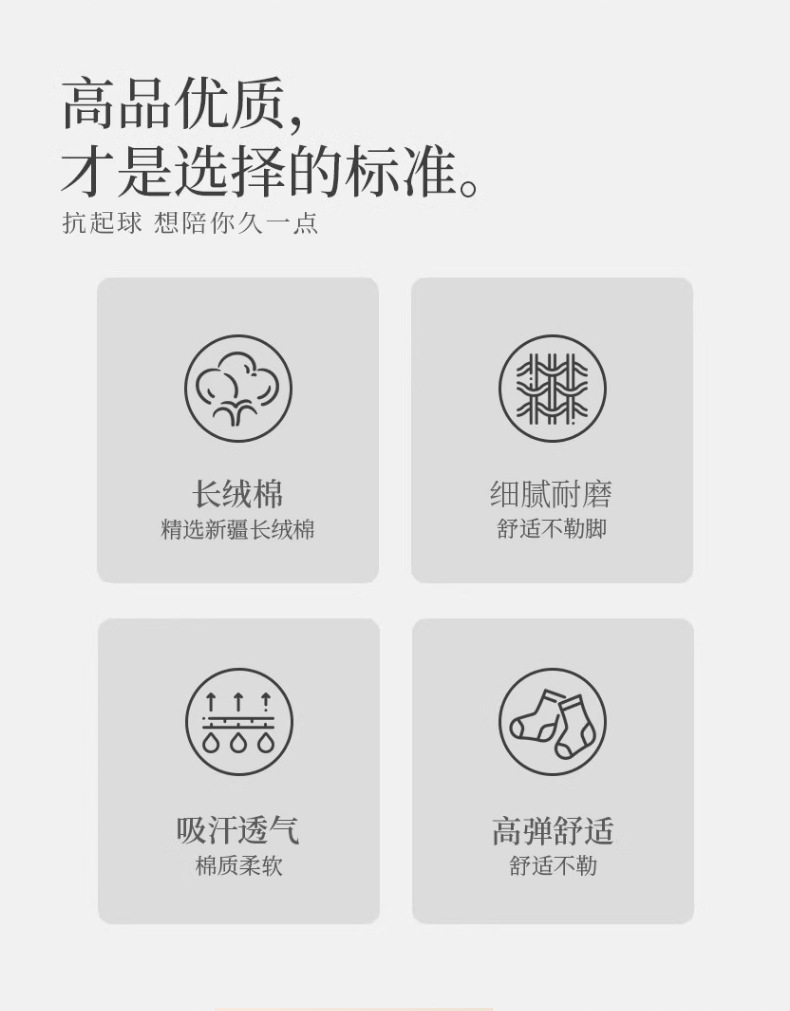 高品优质,
才是选择的标准。

抗起球 想陪你久一点

长绒棉
精选新疆长绒棉

细腻耐磨
舒适不勒脚

吸汗透气
棉质柔软

高弹舒适
舒适不勒