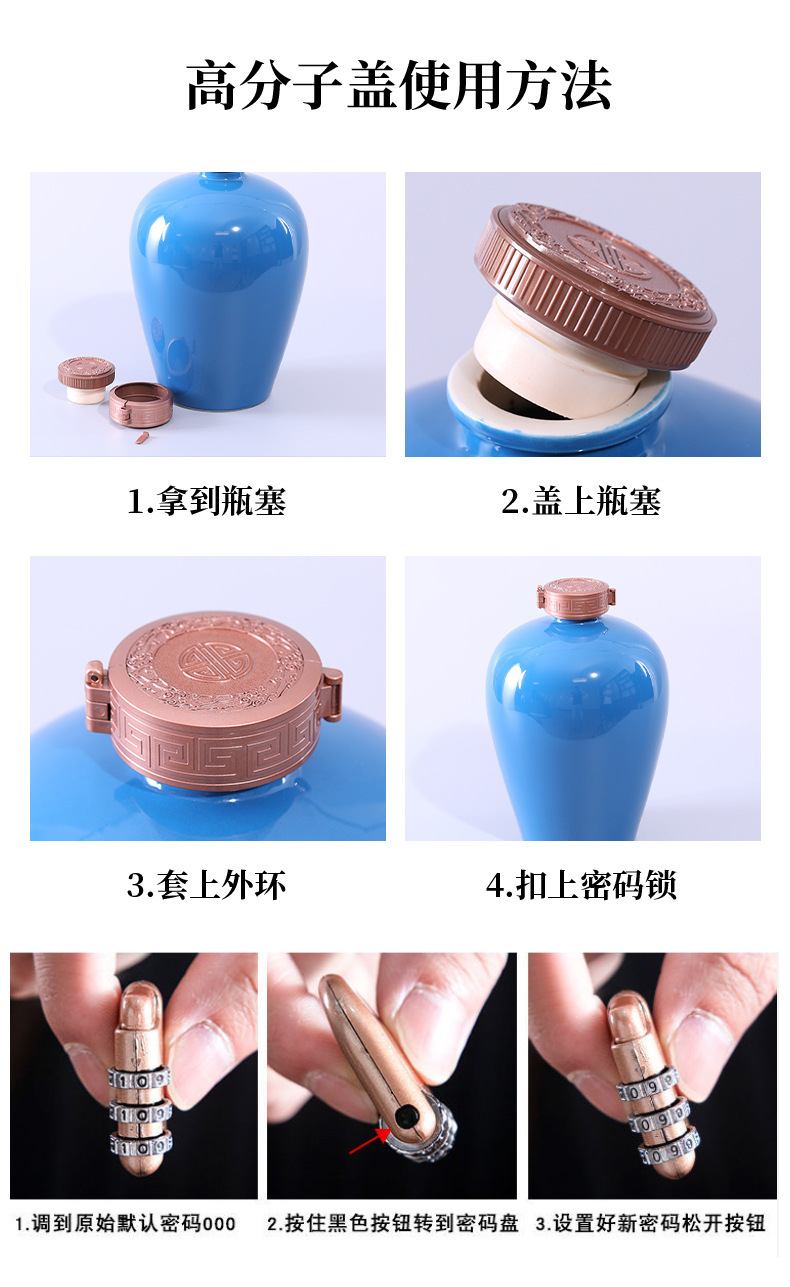 高分子盖使用方法

1.拿到瓶塞

2.盖上瓶塞

3.套上外环

4.扣上密码锁

1.调到原始默认密码000

2.按住黑色按钮转到密码盘

3.设置好新密码松开按钮