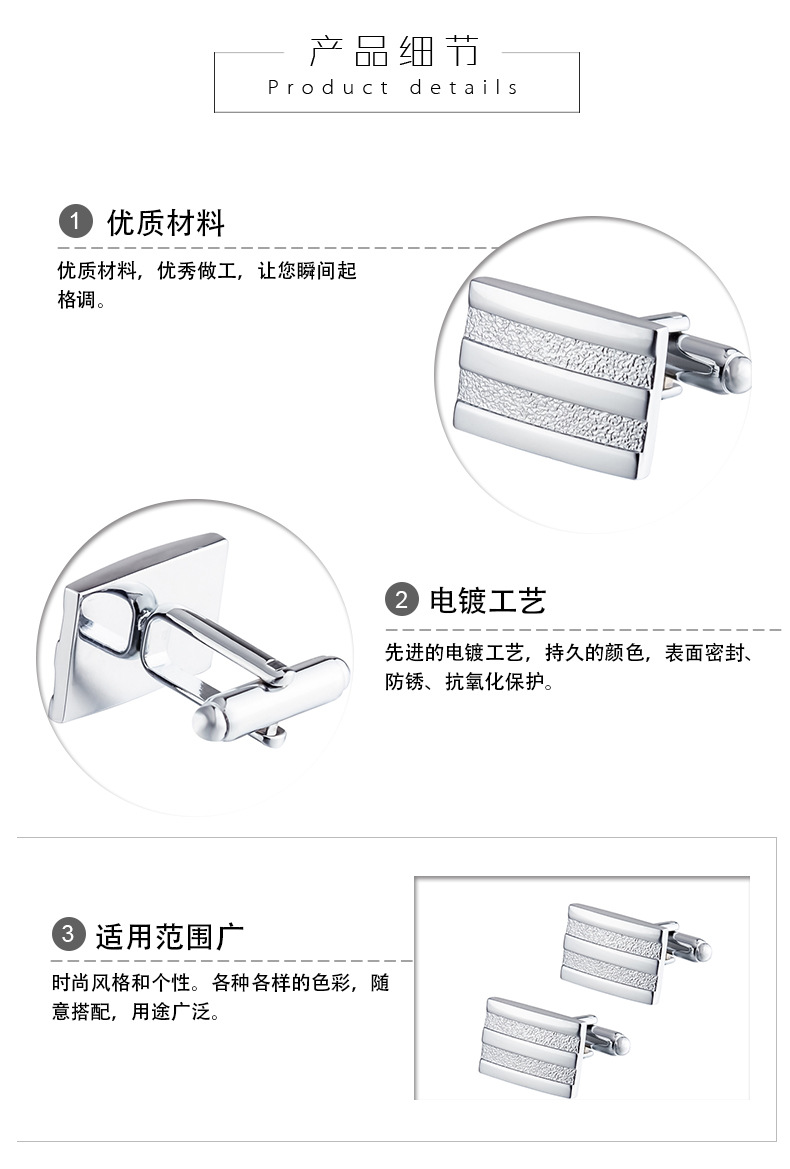 产品细节
Product details

1 优质材料

优质材料，优秀做工，让您瞬间起格调。

2 电镀工艺

先进的电镀工艺，持久的颜色，表面密封、防锈、抗氧化保护。

3 适用范围广

时尚风格和个性。各种各样的色彩，随意搭配，用途广泛。