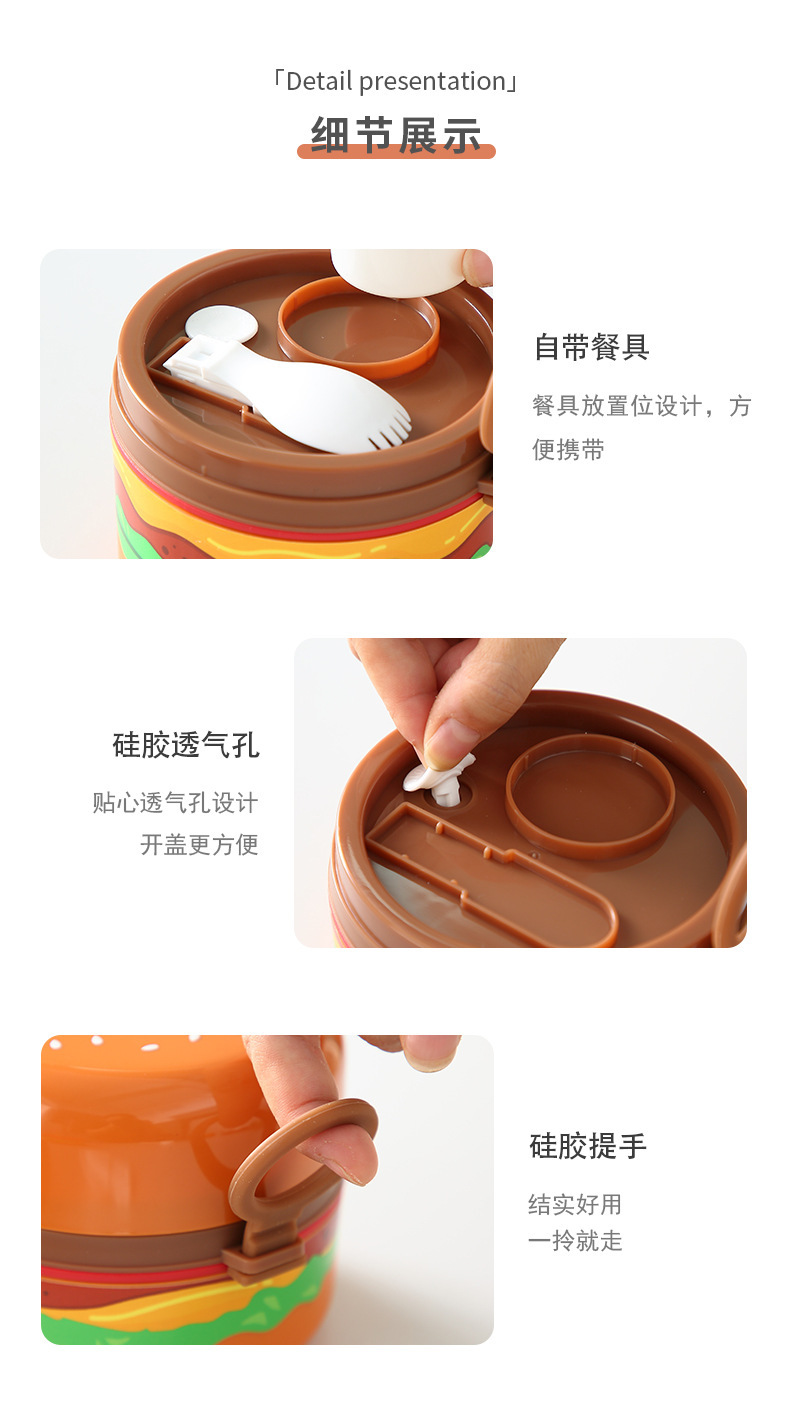 「Detail presentation」
细节展示

自带餐具

餐具放置位设计，方便携带

硅胶透气孔

贴心透气孔设计
开盖更方便

硅胶提手

结实好用
一拎就走