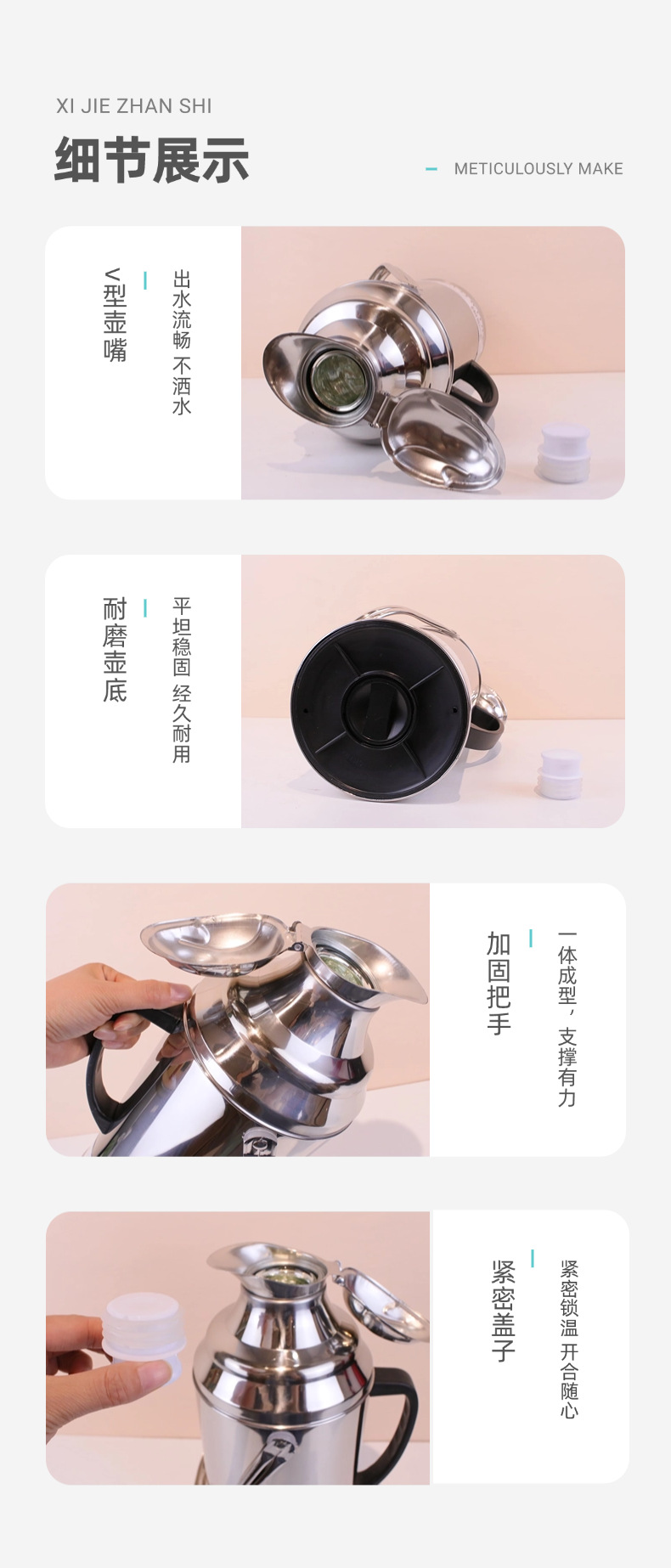 XI JIE ZHAN SHI

细节展示

METICULOUSLY MAKE

V型壶嘴

出水流畅 不洒水

耐磨壶底

平坦稳固 经久耐用

加固把手

一体成型，支撑有力

紧密盖子

紧密锁温 开合随心