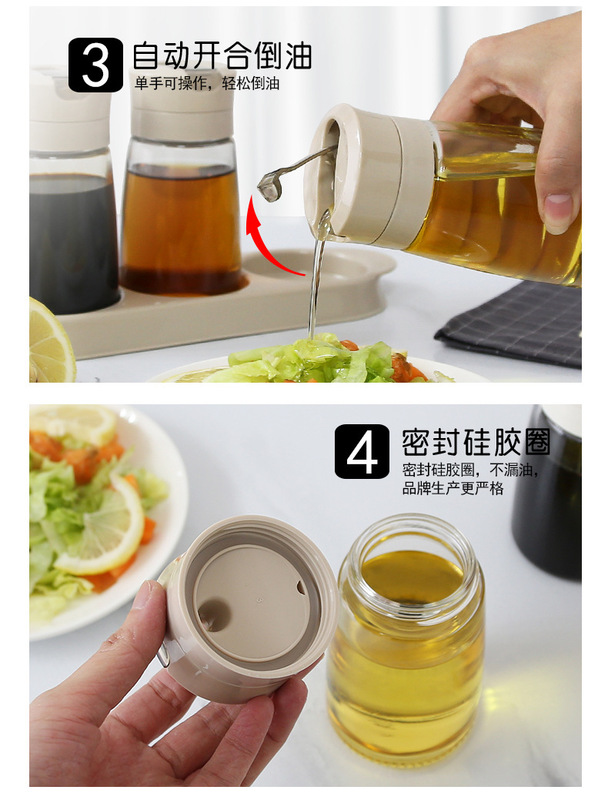 3 自动开合倒油
单手可操作，轻松倒油

4 密封硅胶圈
密封硅胶圈，不漏油，品牌生产更严格