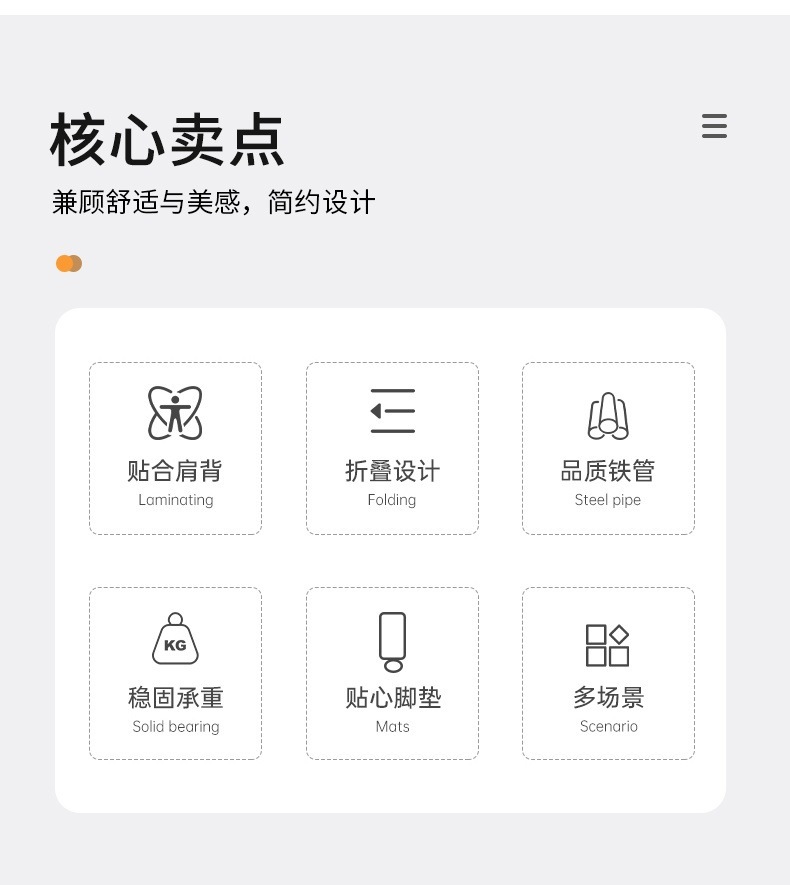 核心卖点

兼顾舒适与美感，简约设计

贴合肩背
Laminating

折叠设计
Folding

品质铁管
Steel pipe

KG
稳固承重
Solid bearing

贴心脚垫
Mats

多场景
Scenario