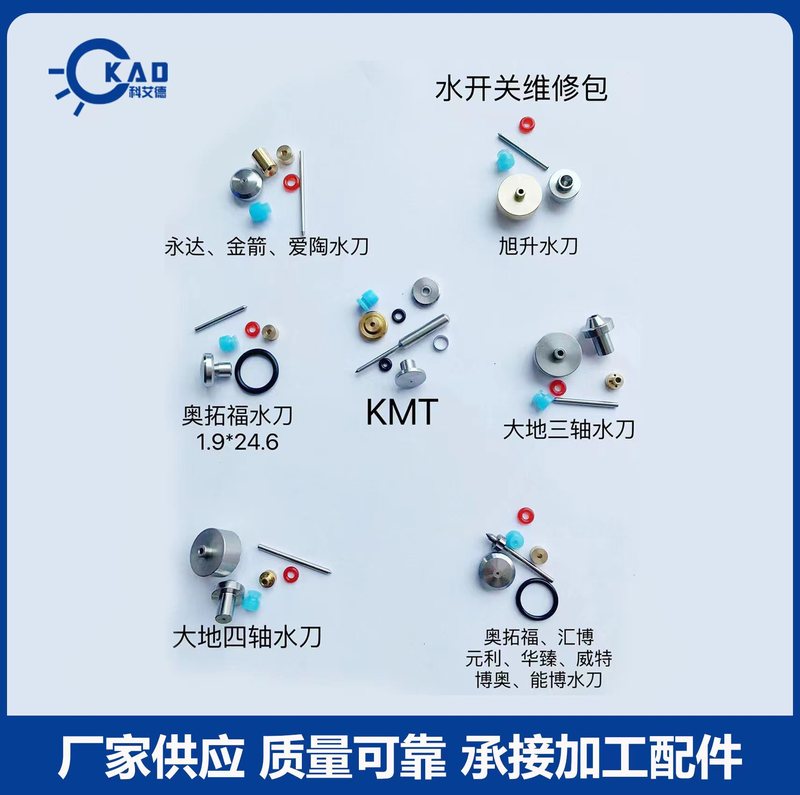 KAD
科艾德

水开关维修包

永达、金箭、爱陶水刀

旭升水刀

奥拓福水刀
1.9*24.6

KMT

大地三轴水刀

大地四轴水刀

奥拓福、汇博
元利、华臻、威特
博奥、能博水刀

厂家供应 质量可靠 承接加工配件