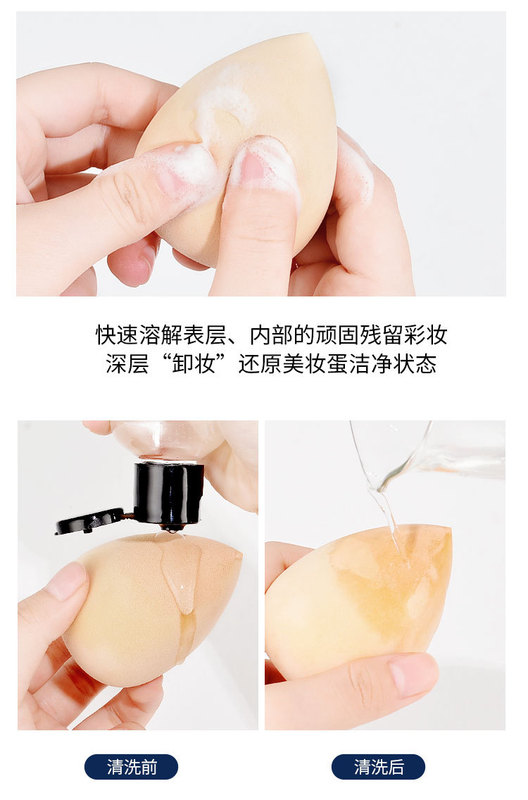 快速溶解表层、内部的顽固残留彩妆
深层“卸妆”还原美妆蛋洁净状态

清洗前

清洗后