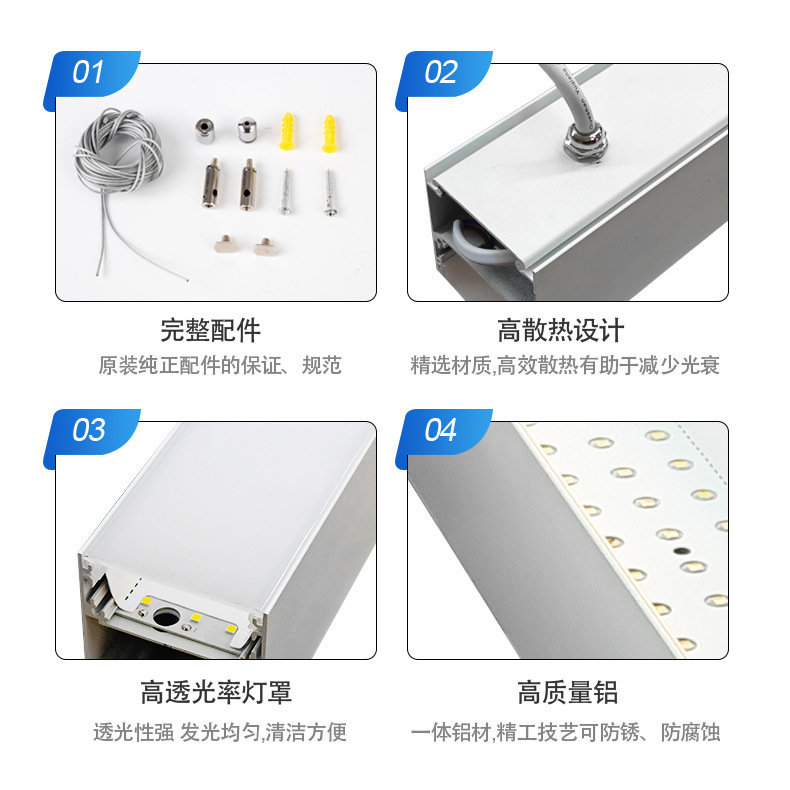 01

完整配件

原装纯正配件的保证、规范

02

高散热设计

精选材质,高效散热有助于减少光衰

03

高透光率灯罩

透光性强 发光均匀,清洁方便

04

高质量铝

一体铝材,精工技艺可防锈、防腐蚀