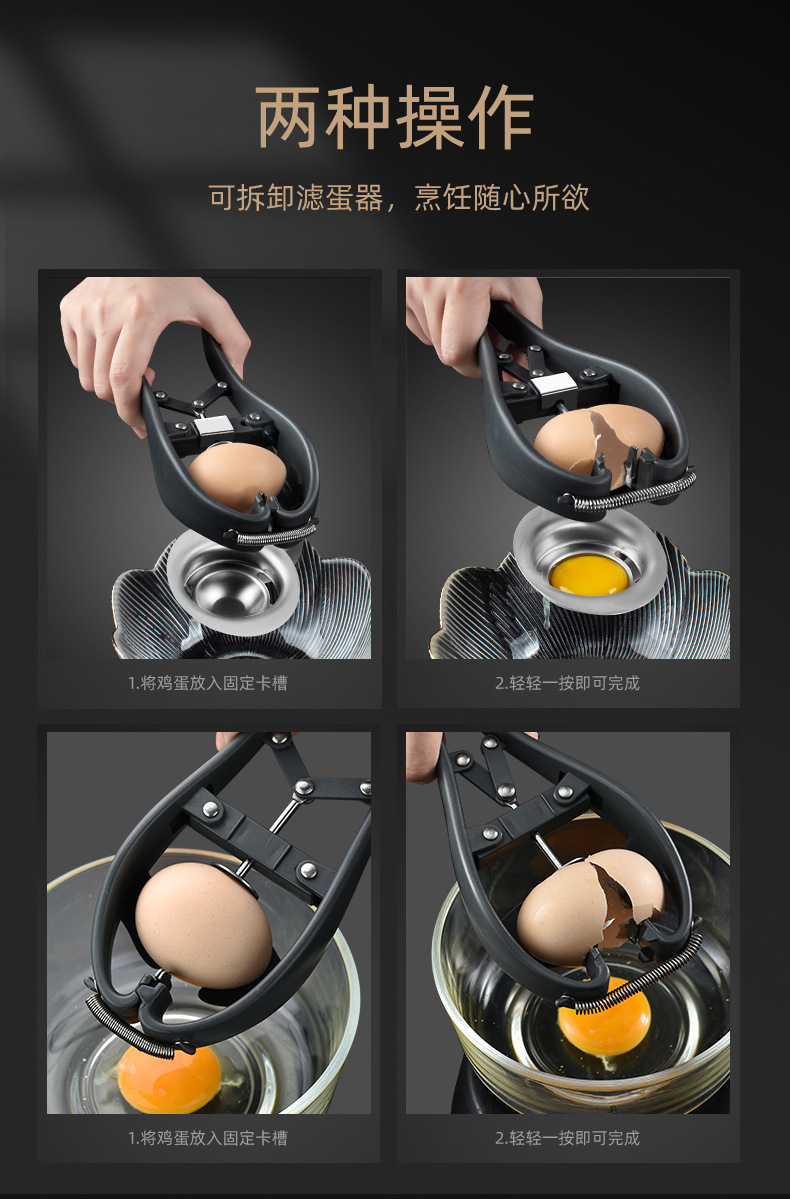 两种操作

可拆卸滤蛋器，烹饪随心所欲

1.将鸡蛋放入固定卡槽

2.轻轻一按即可完成

1.将鸡蛋放入固定卡槽

2.轻轻一按即可完成