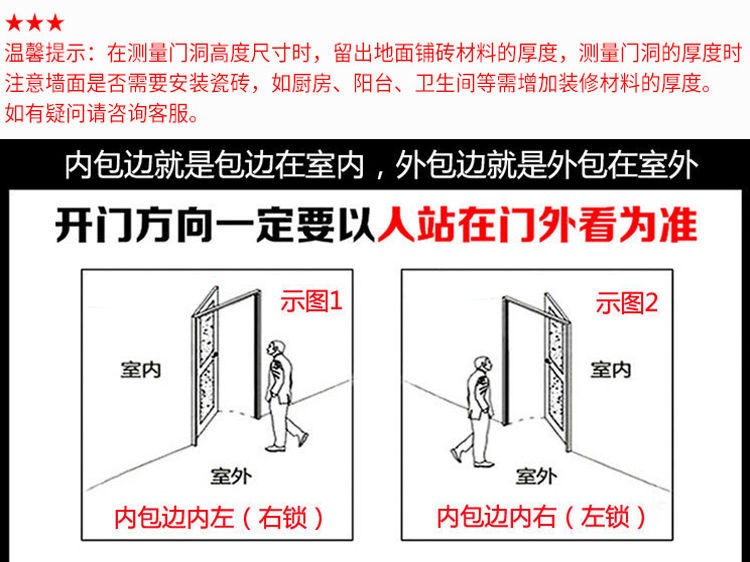 ★★★
温馨提示：在测量门洞高度尺寸时，留出地面铺砖材料的厚度，测量门洞的厚度时注意墙面是否需要安装瓷砖，如厨房、阳台、卫生间等需增加装修材料的厚度。如有疑问请咨询客服。

内包边就是包边在室内，外包边就是外包在室外

开门方向一定要以人站在门外看为准

示图1
室内
室外
内包边内左（右锁）

示图2
室内
室外
内包边内右（左锁）