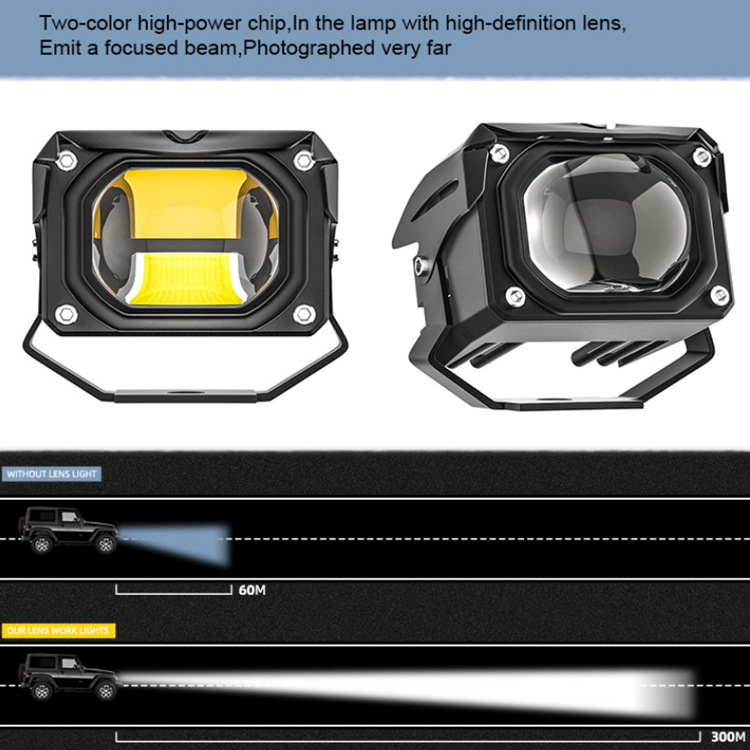 Two-color high-power chip,In the lamp with high-definition lens, Emit a focused beam,Photographed very far

WITHOUT LENS LIGHT

60M

OUR LENS WORK LIGHTS

300M