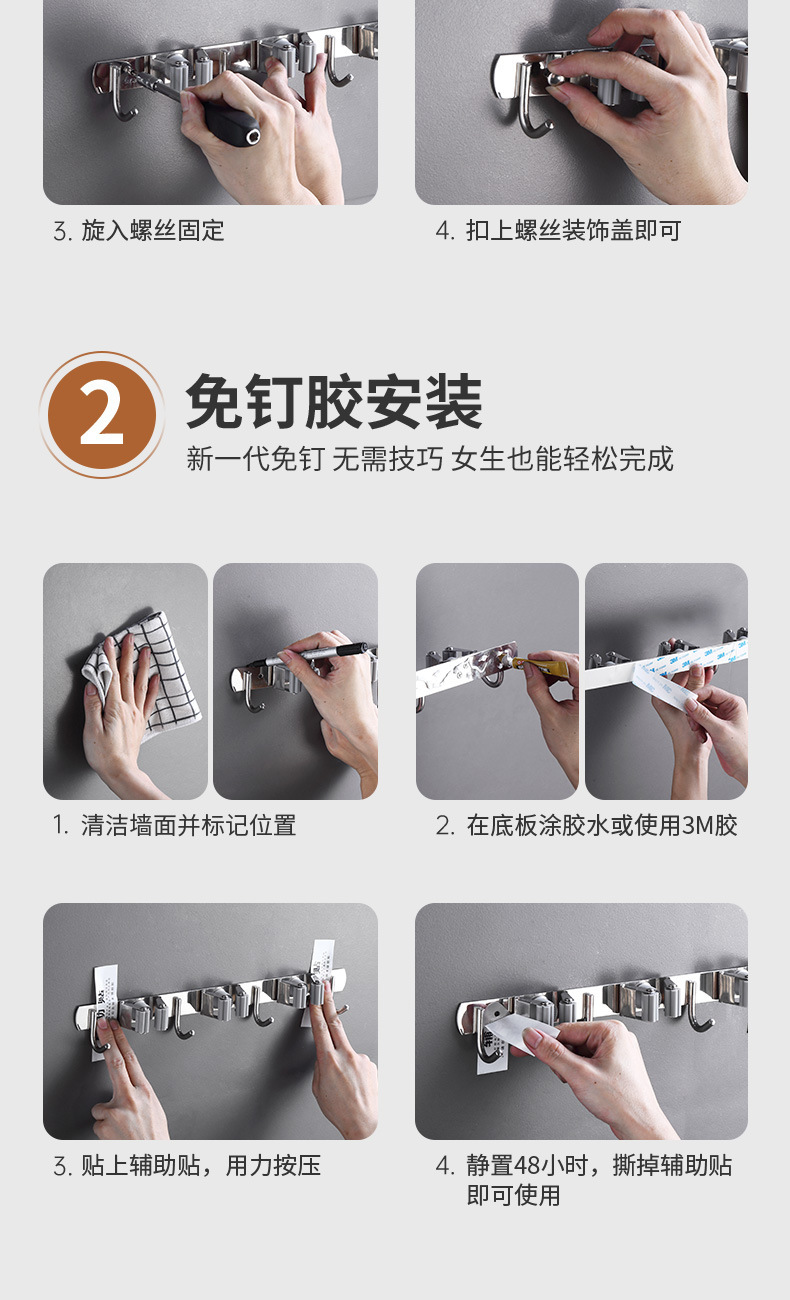 3. 旋入螺丝固定

4. 扣上螺丝装饰盖即可

2

免钉胶安装

新一代免钉 无需技巧 女生也能轻松完成

1. 清洁墙面并标记位置

2. 在底板涂胶水或使用3M胶

3. 贴上辅助贴，用力按压

4. 静置48小时，撕掉辅助贴即可使用