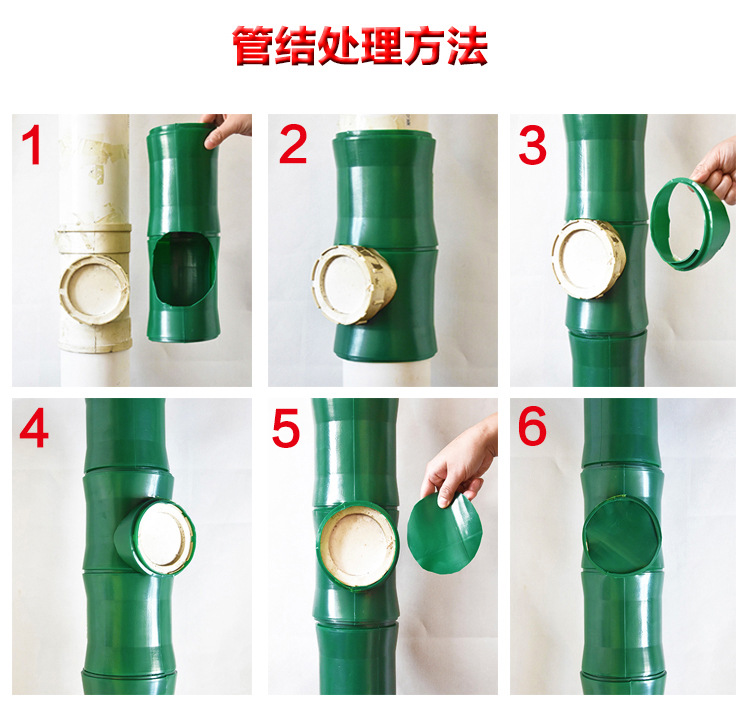 管结处理方法

1

2

3

4

5

6