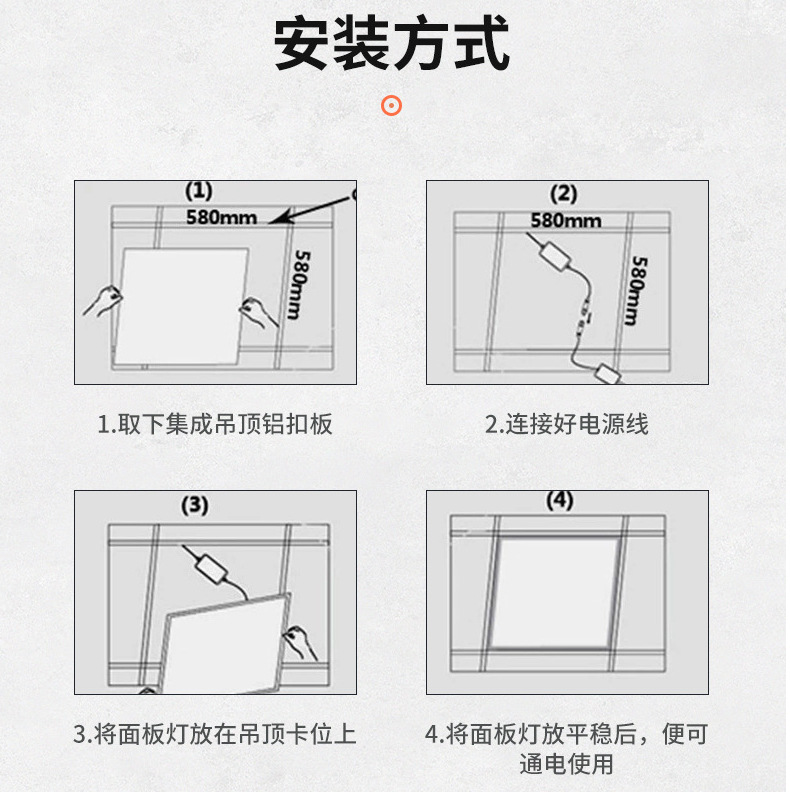 安装方式

(1)
580mm
580mm

1.取下集成吊顶铝扣板

(2)
580mm
580mm

2.连接好电源线

(3)

3.将面板灯放在吊顶卡位上

(4)

4.将面板灯放平稳后，便可通电使用