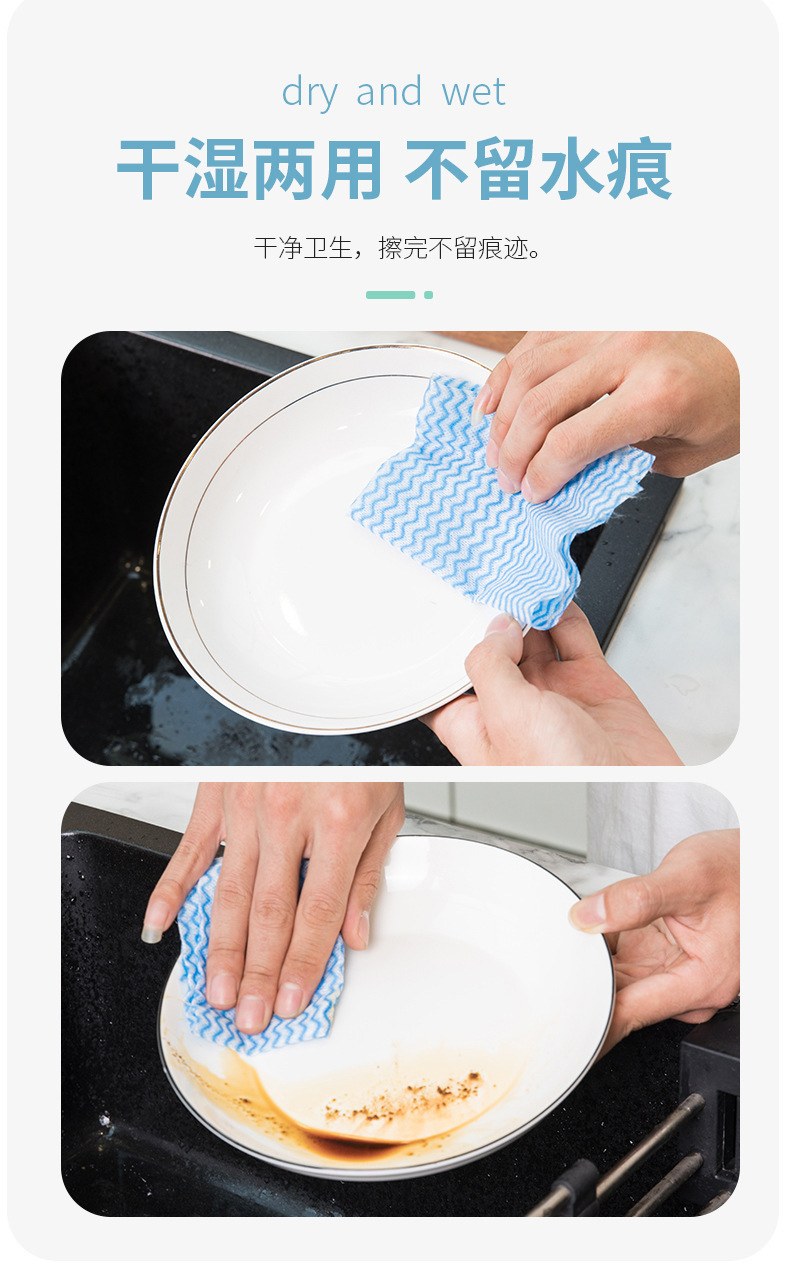 dry and wet

干湿两用 不留水痕

干净卫生，擦完不留痕迹。