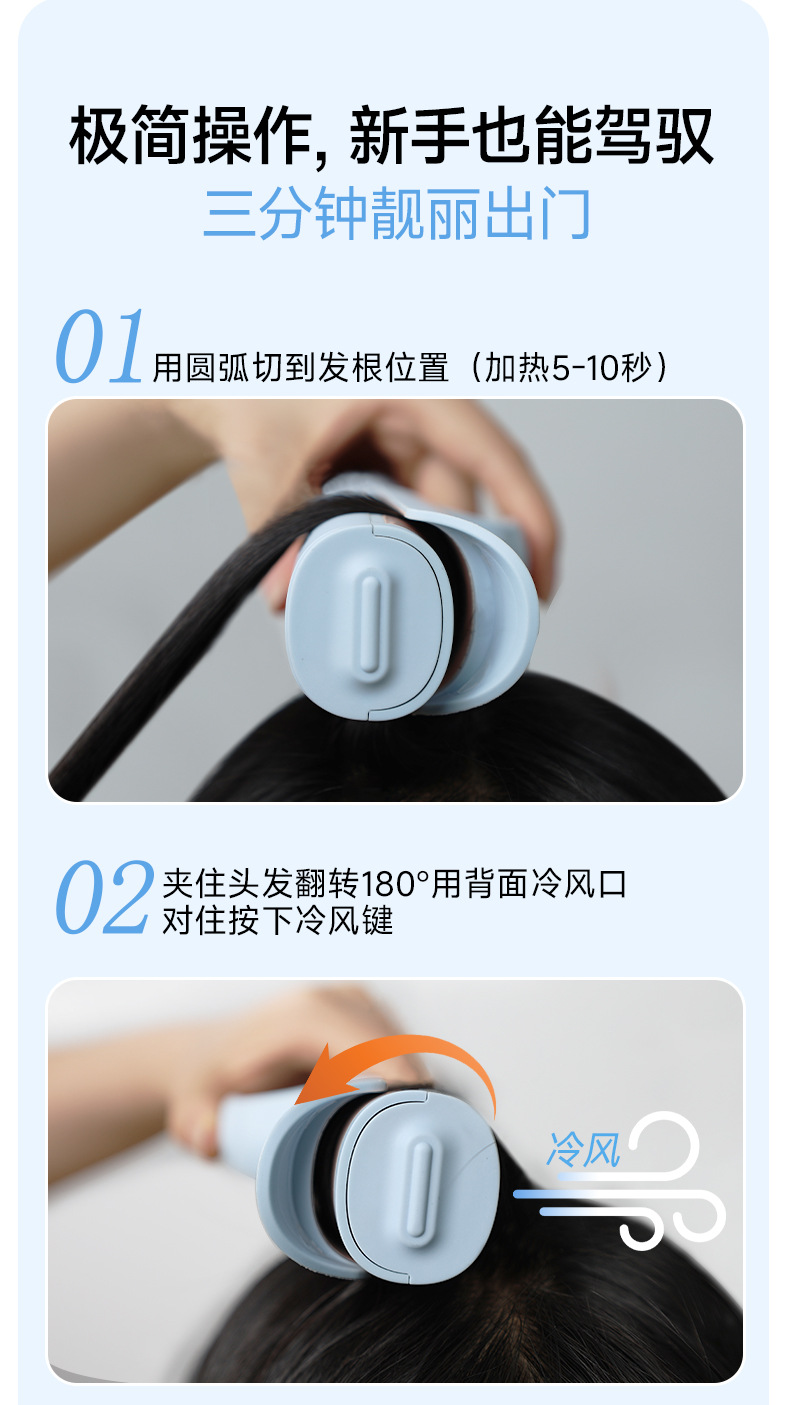 极简操作, 新手也能驾驭
三分钟靓丽出门

01 用圆弧切到发根位置（加热5-10秒）

02 夹住头发翻转180°用背面冷风口对住按下冷风键

冷风