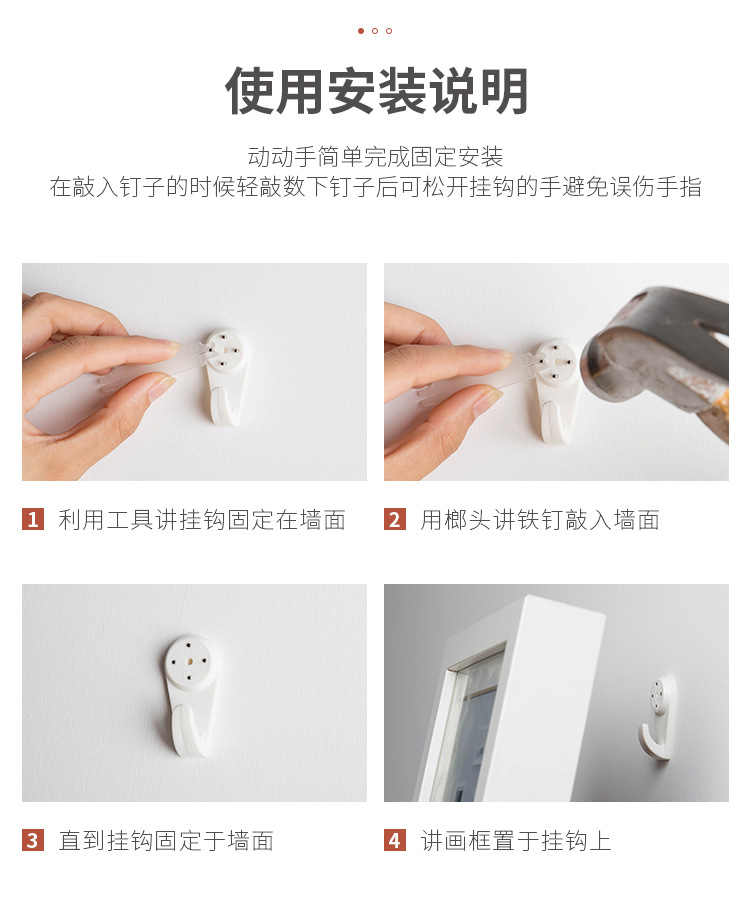 使用安装说明

动动手简单完成固定安装
在敲入钉子的时候轻敲数下钉子后可松开挂钩的手避免误伤手指

1 利用工具讲挂钩固定在墙面

2 用榔头讲铁钉敲入墙面

3 直到挂钩固定于墙面

4 讲画框置于挂钩上