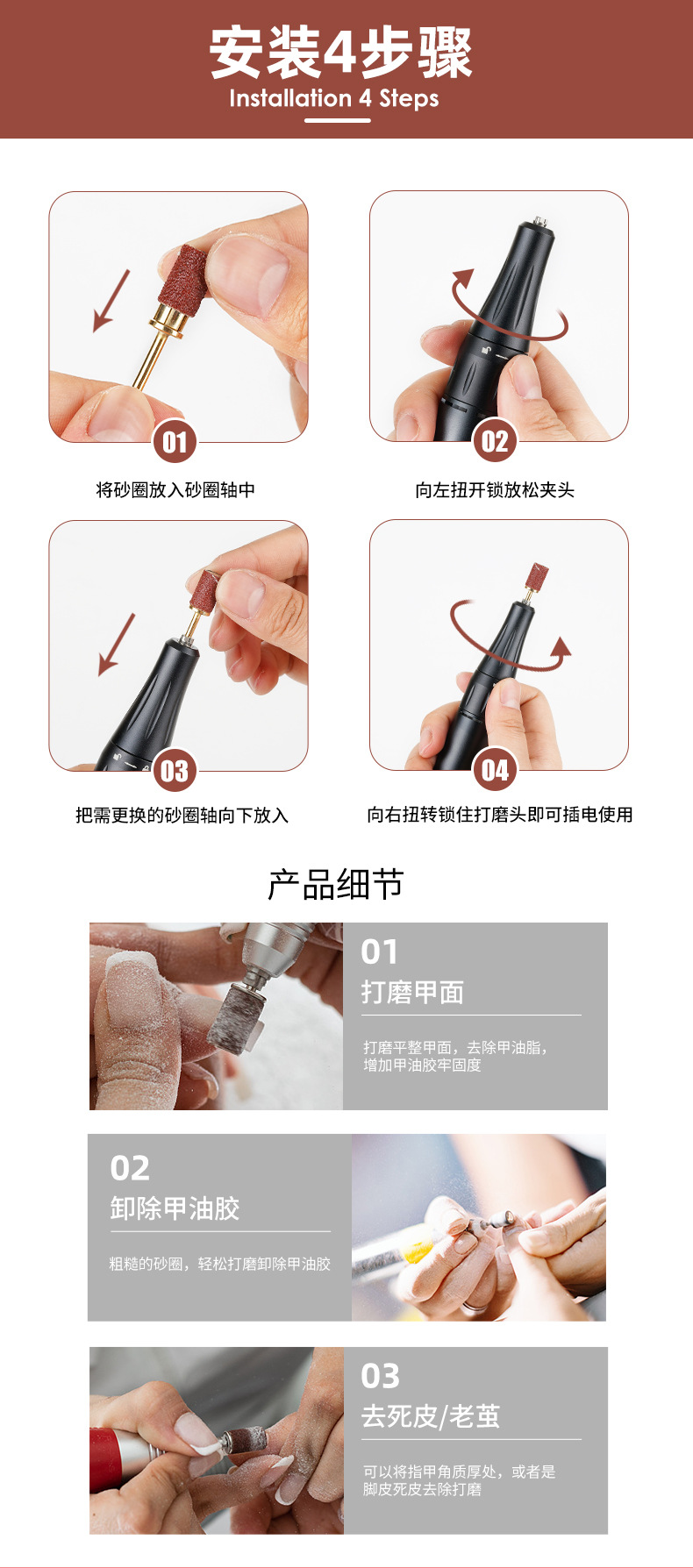 安装4步骤
Installation 4 Steps

01
将砂圈放入砂圈轴中

02
向左扭开锁放松夹头

03
把需更换的砂圈轴向下放入

04
向右扭转锁住打磨头即可插电使用

产品细节

01
打磨甲面
打磨平整甲面，去除甲油脂，增加甲油胶牢固度

02
卸除甲油胶
粗糙的砂圈，轻松打磨卸除甲油胶

03
去死皮/老茧
可以将指甲角质厚处，或者是脚皮死皮去除打磨