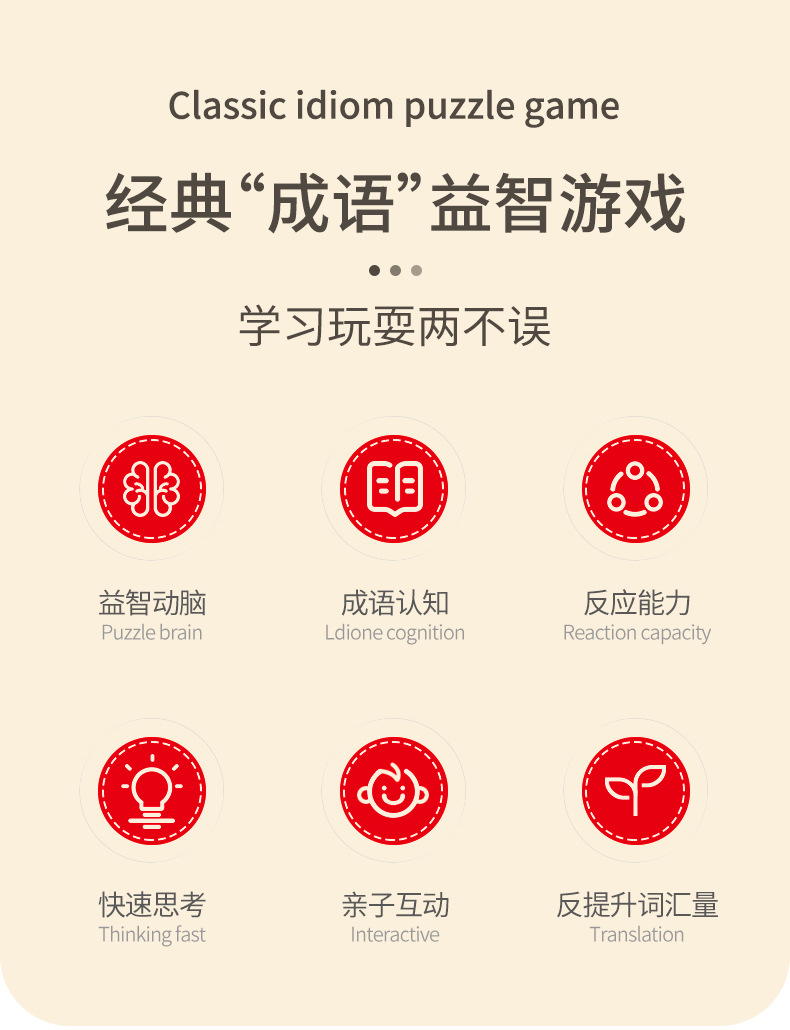 Classic idiom puzzle game

经典“成语”益智游戏

学习玩耍两不误

益智动脑
Puzzle brain

成语认知
Ldione cognition

反应能力
Reaction capacity

快速思考
Thinking fast

亲子互动
Interactive

反提升词汇量
Translation