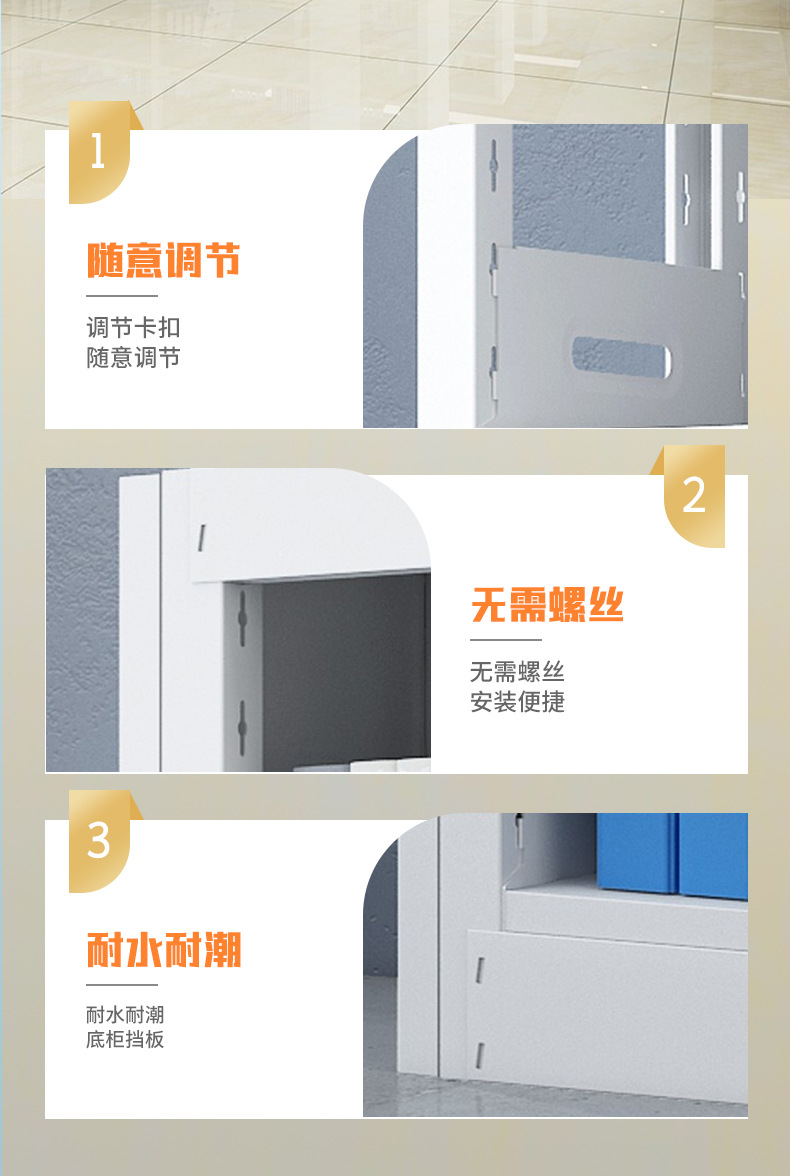 1

随意调节

调节卡扣
随意调节

2

无需螺丝

无需螺丝
安装便捷

3

耐水耐潮

耐水耐潮
底柜挡板