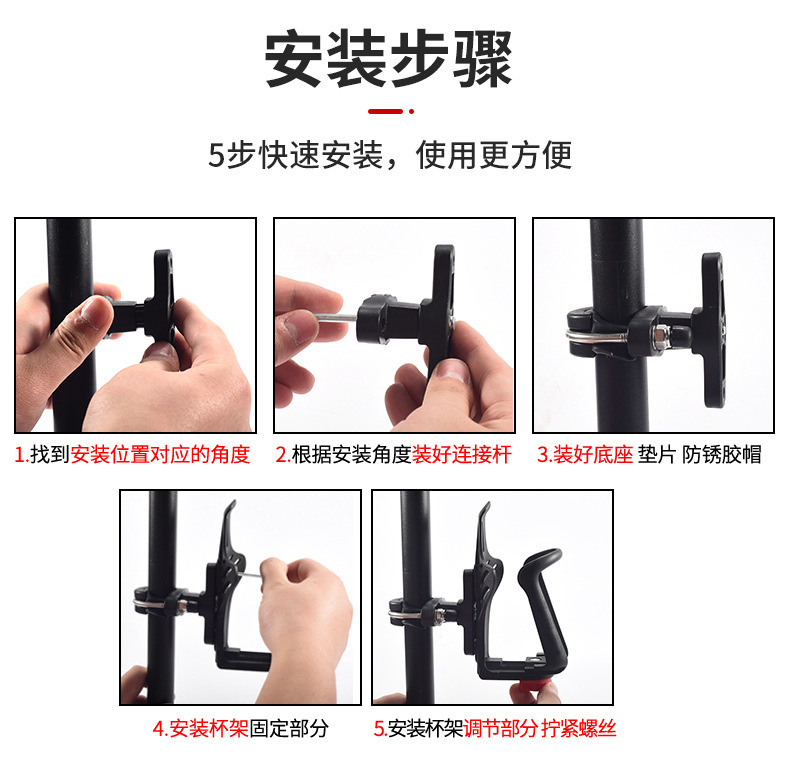 安装步骤

5步快速安装，使用更方便

1.找到安装位置对应的角度

2.根据安装角度装好连接杆

3.装好底座 垫片 防锈胶帽

4.安装杯架固定部分

5.安装杯架调节部分 拧紧螺丝