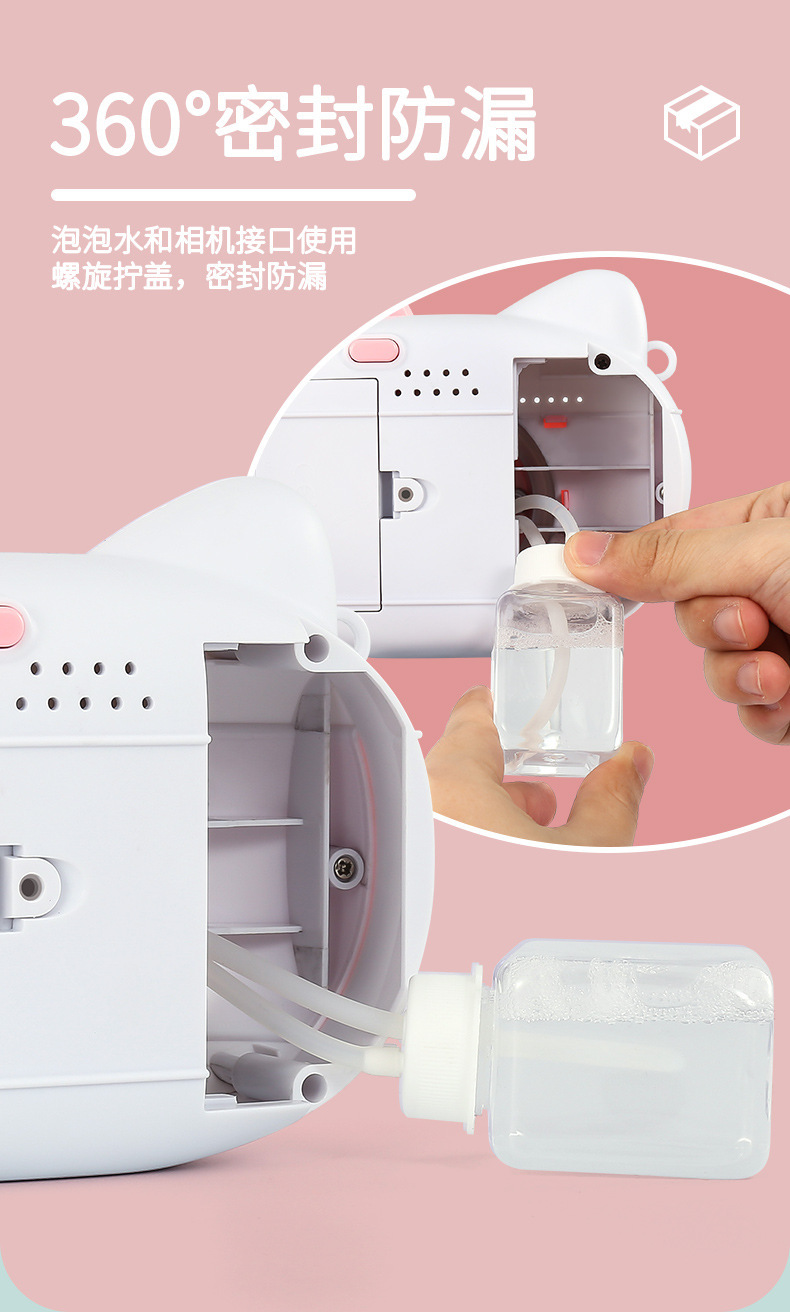 360°密封防漏

泡泡水和相机接口使用
螺旋拧盖，密封防漏